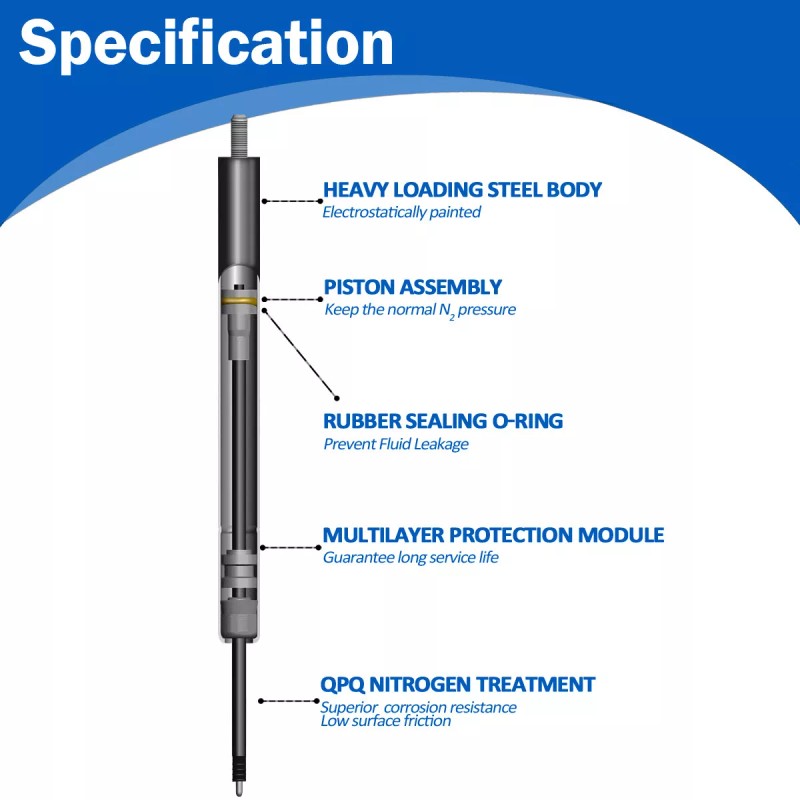 Specification

HEAVY LOADING STEEL BODY
Electrostatically painted

PISTON ASSEMBLY
Keep the normal $N_2$ pressure

RUBBER SEALING O-RING
Prevent Fluid Leakage

MULTILAYER PROTECTION MODULE
Guarantee long service life

QPQ NITROGEN TREATMENT
Superior corrosion resistance
Low surface friction