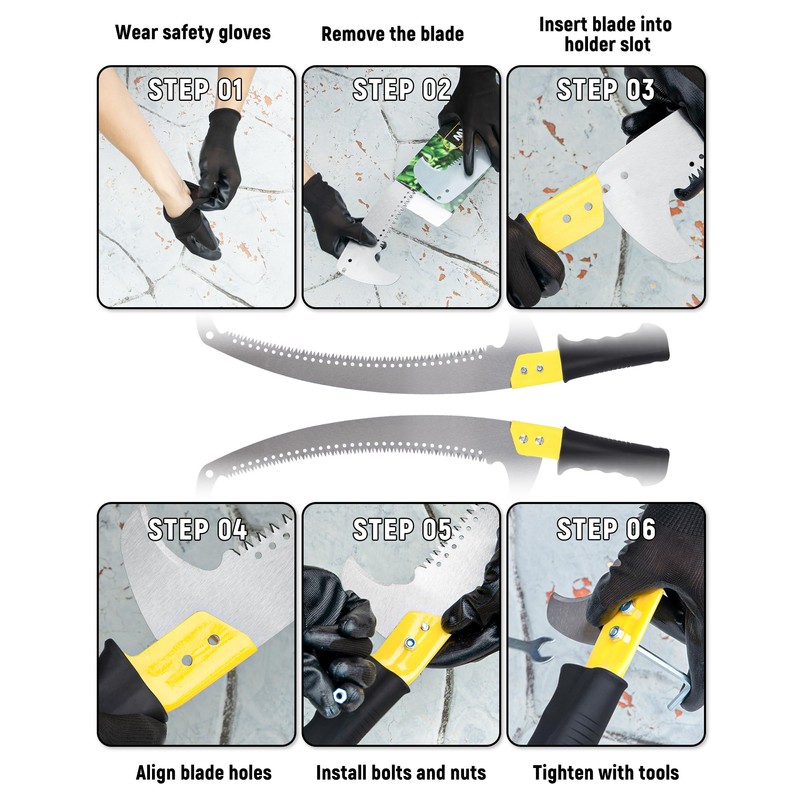 Wear safety gloves
STEP 01

Remove the blade
STEP 02

Insert blade into holder slot
STEP 03

STEP 04
Align blade holes

STEP 05
Install bolts and nuts

STEP 06
Tighten with tools