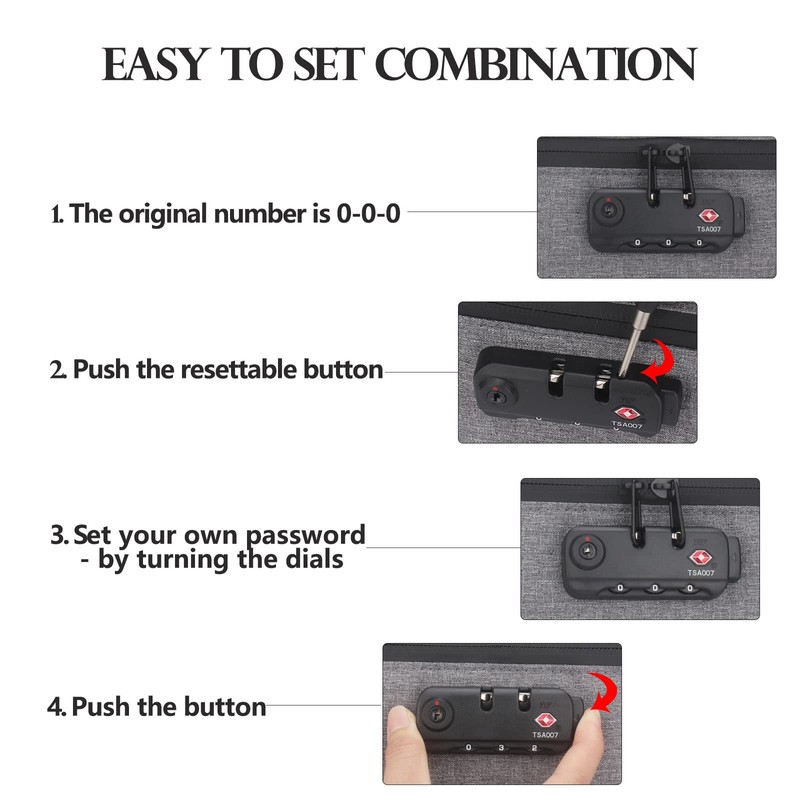 EASY TO SET COMBINATION

1. The original number is 0-0-0

TSA007

0 0 0

2. Push the resettable button

TSA007

3. Set your own password - by turning the dials

TSA007

0 0 0

4. Push the button

TSA007

0 3 2