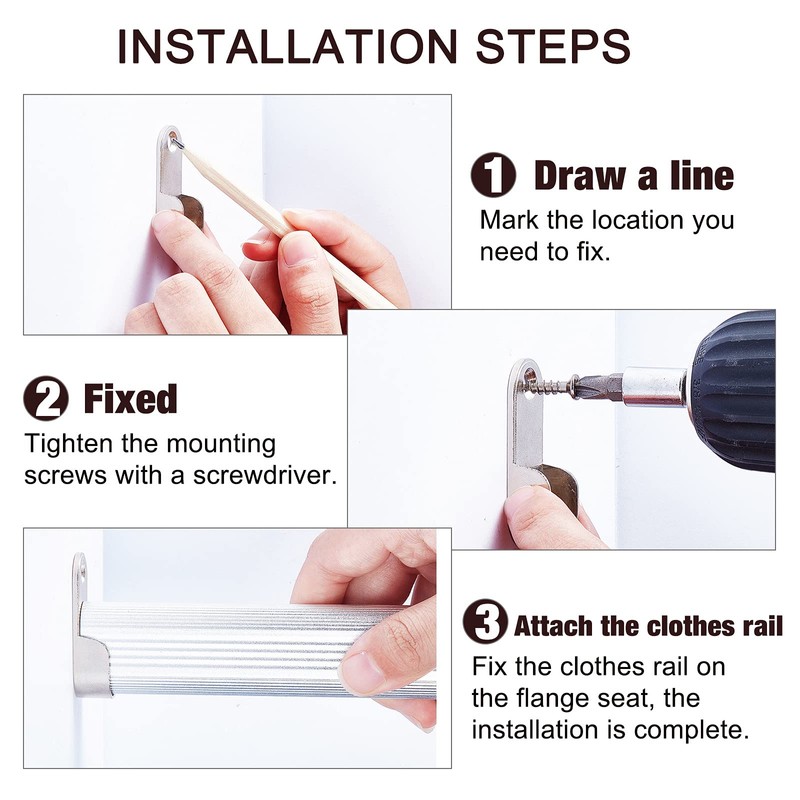 INSTALLATION STEPS

1 Draw a line
Mark the location you need to fix.

2 Fixed
Tighten the mounting screws with a screwdriver.

3 Attach the clothes rail
Fix the clothes rail on the flange seat, the installation is complete.