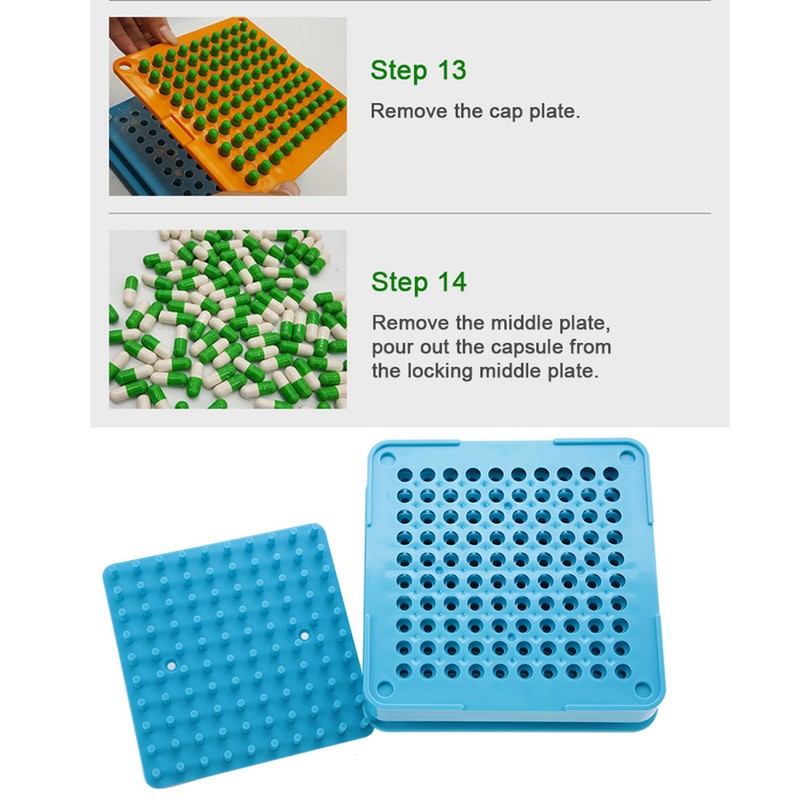 Step 13

Remove the cap plate.

Step 14

Remove the middle plate, pour out the capsule from the locking middle plate.