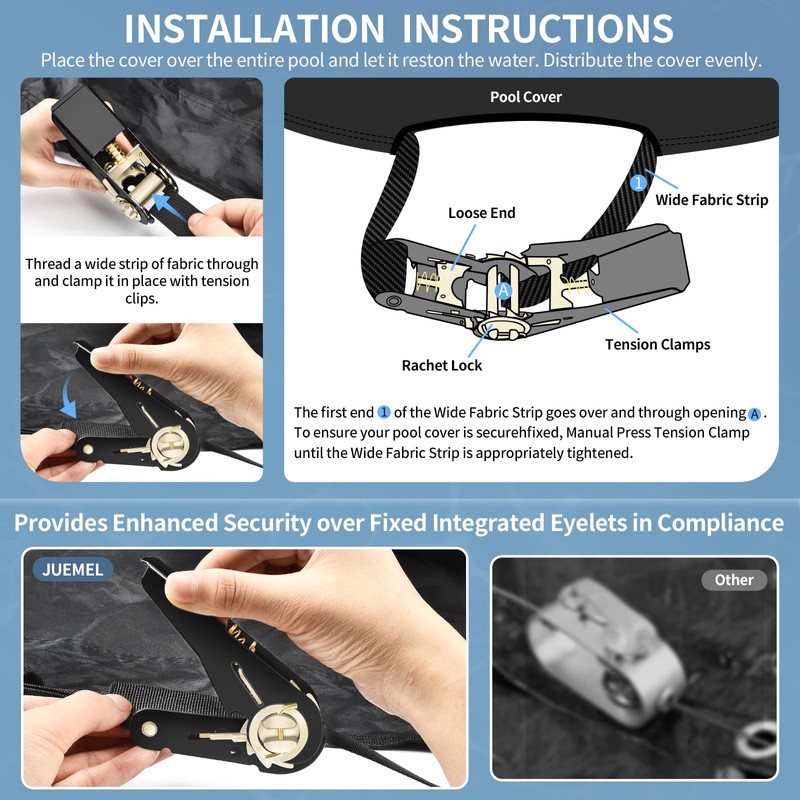 INSTALLATION INSTRUCTIONS
Place the cover over the entire pool and let it reston the water. Distribute the cover evenly.

Thread a wide strip of fabric through and clamp it in place with tension clips.

Pool Cover

1 Wide Fabric Strip

Loose End

A

Tension Clamps

Rachet Lock

The first end 1 of the Wide Fabric Strip goes over and through opening A. To ensure your pool cover is securehfixed, Manual Press Tension Clamp until the Wide Fabric Strip is appropriately tightened.

Provides Enhanced Security over Fixed Integrated Eyelets in Compliance

JUEMEL

Other