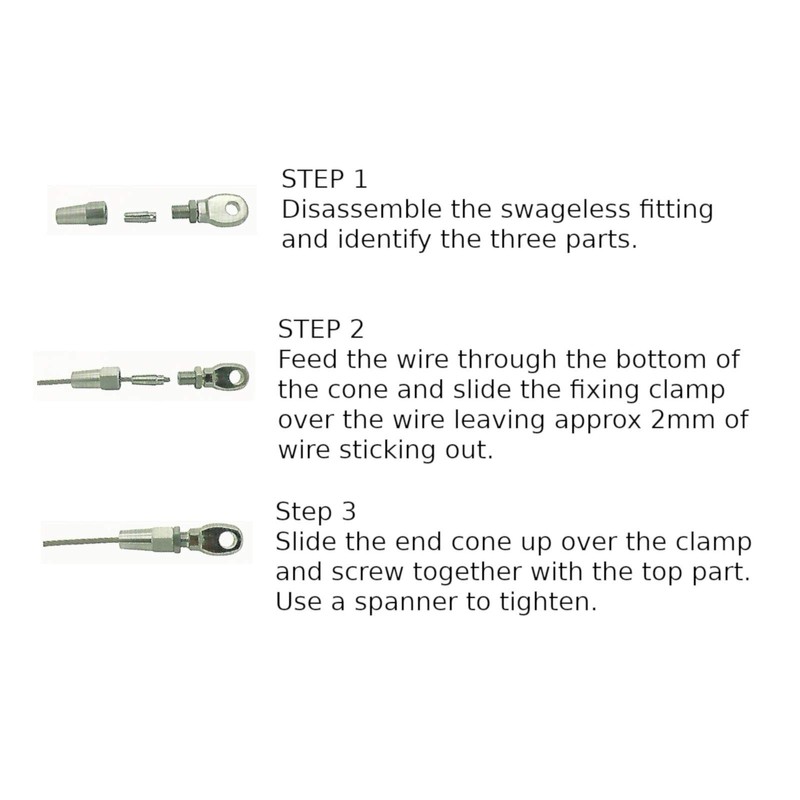 STEP 1
Disassemble the swageless fitting and identify the three parts.

STEP 2
Feed the wire through the bottom of the cone and slide the fixing clamp over the wire leaving approx 2mm of wire sticking out.

Step 3
Slide the end cone up over the clamp and screw together with the top part. Use a spanner to tighten.