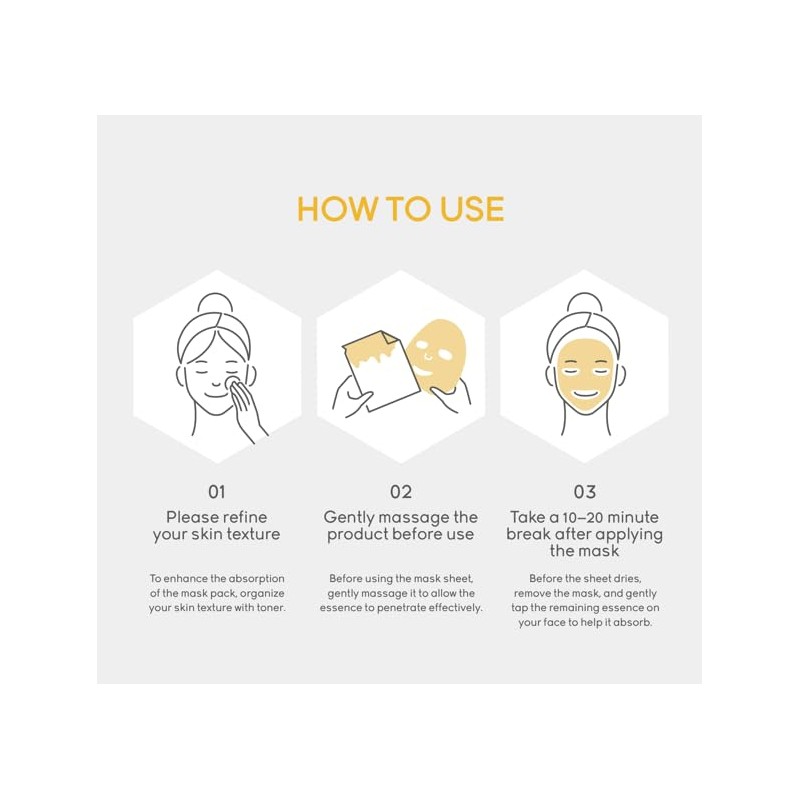 HOW TO USE

01

Please refine your skin texture

To enhance the absorption of the mask pack, organize your skin texture with toner.

02

Gently massage the product before use

Before using the mask sheet, gently massage it to allow the essence to penetrate effectively.

03

Take a 10–20 minute break after applying the mask

Before the sheet dries, remove the mask, and gently tap the remaining essence on your face to help it absorb.