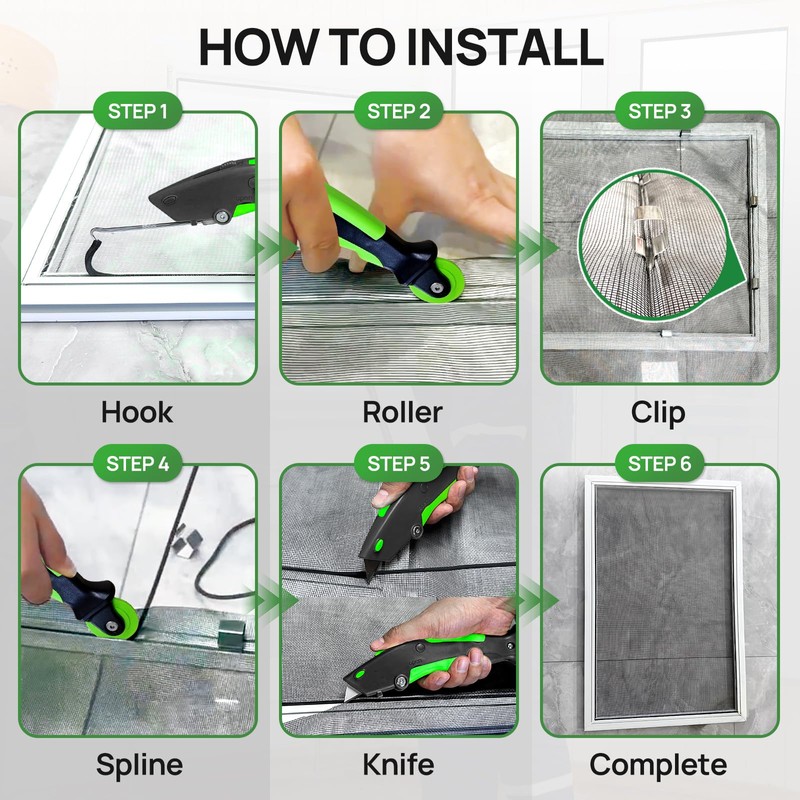 HOW TO INSTALL

STEP 1
Hook

STEP 2
Roller

STEP 3
Clip

STEP 4
Spline

STEP 5
Knife

STEP 6
Complete