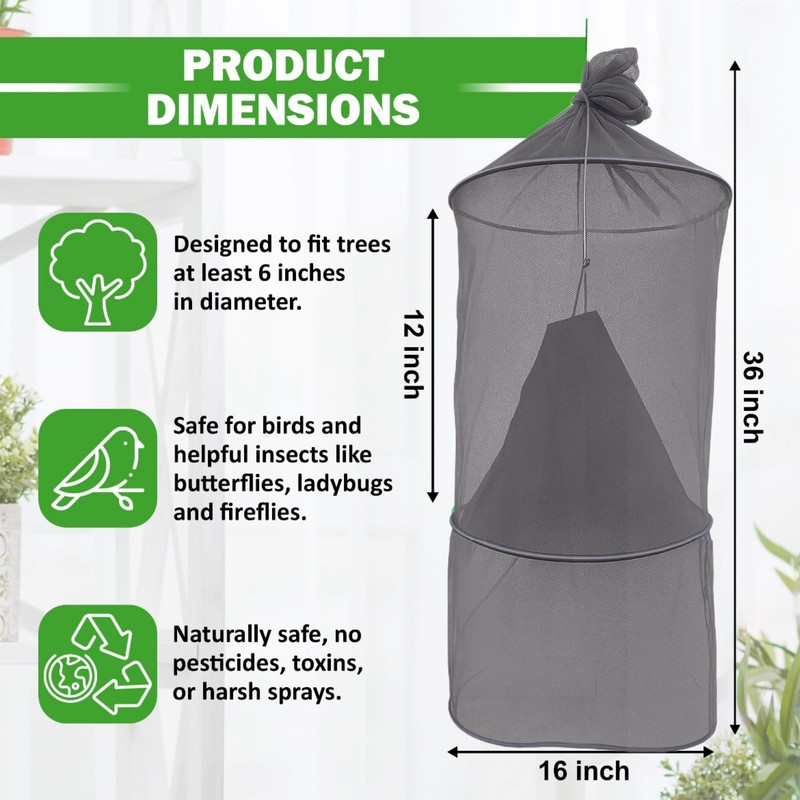 PRODUCT DIMENSIONS

Designed to fit trees at least 6 inches in diameter.

Safe for birds and helpful insects like butterflies, ladybugs and fireflies.

Naturally safe, no pesticides, toxins, or harsh sprays.

12 inch

36 inch

16 inch