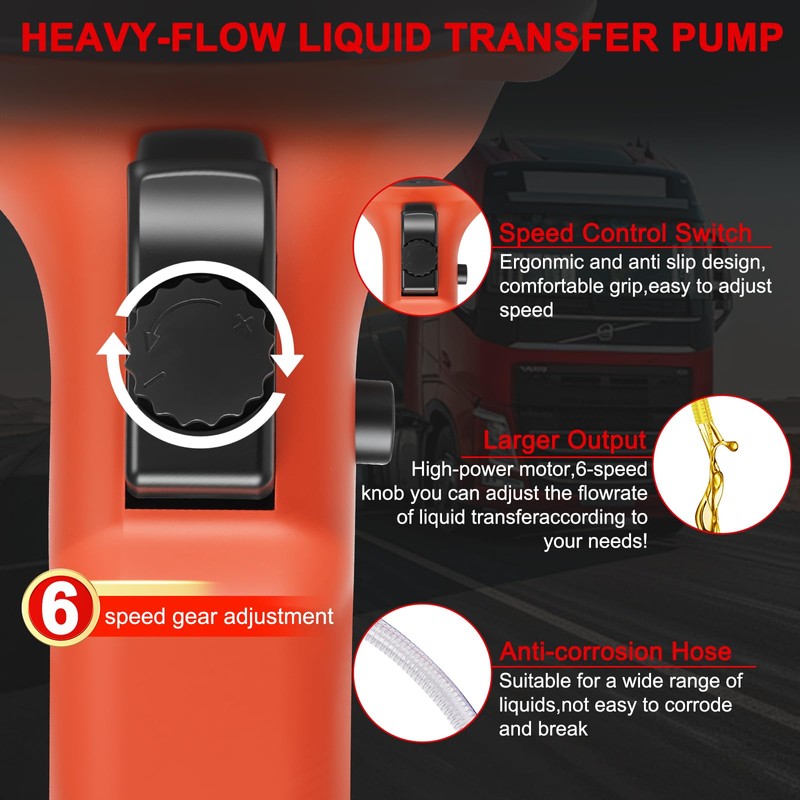 HEAVY-FLOW LIQUID TRANSFER PUMP

Speed Control Switch
Ergonmic and anti slip design, comfortable grip,easy to adjust speed

Larger Output
High-power motor,6-speed knob you can adjust the flowrate of liquid transferaccording to your needs!

6 speed gear adjustment

Anti-corrosion Hose
Suitable for a wide range of liquids,not easy to corrode and break