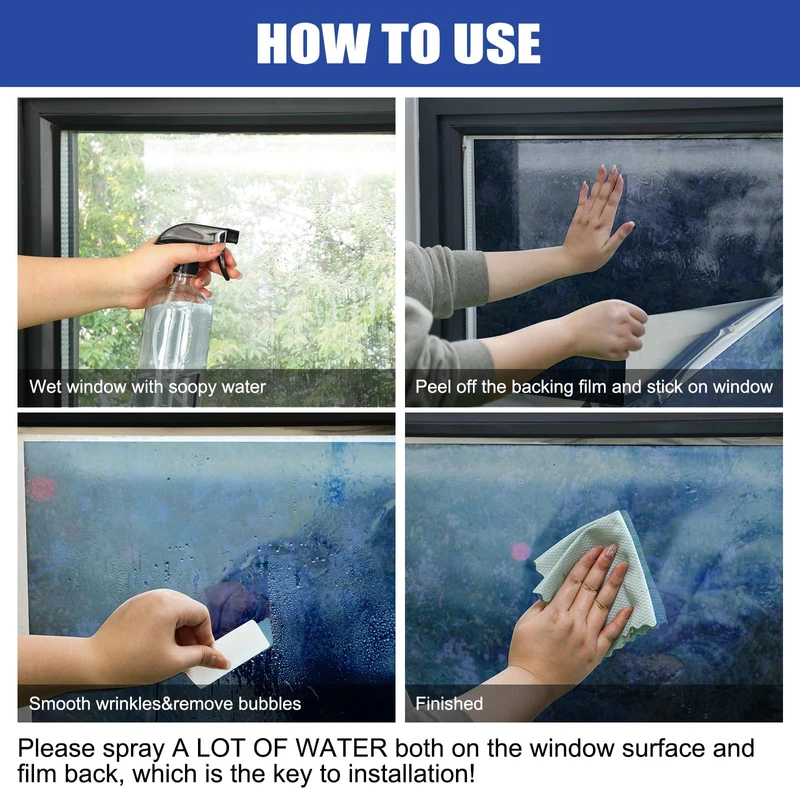 HOW TO USE

Wet window with soopy water

Peel off the backing film and stick on window

Smooth wrinkles&remove bubbles

Finished

Please spray A LOT OF WATER both on the window surface and film back, which is the key to installation!