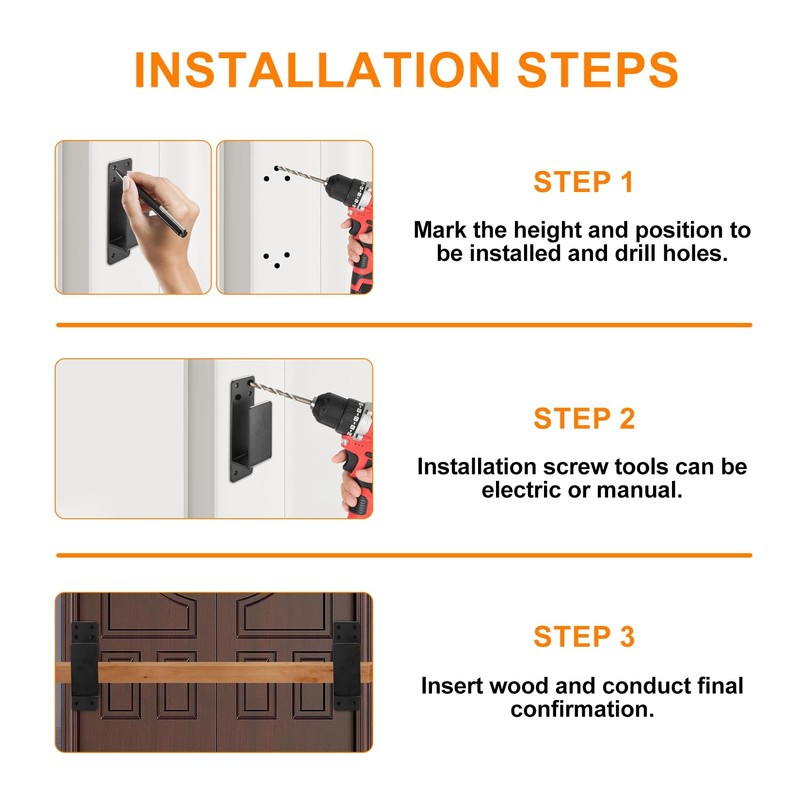 INSTALLATION STEPS

STEP 1

Mark the height and position to be installed and drill holes.

STEP 2

Installation screw tools can be electric or manual.

STEP 3

Insert wood and conduct final confirmation.