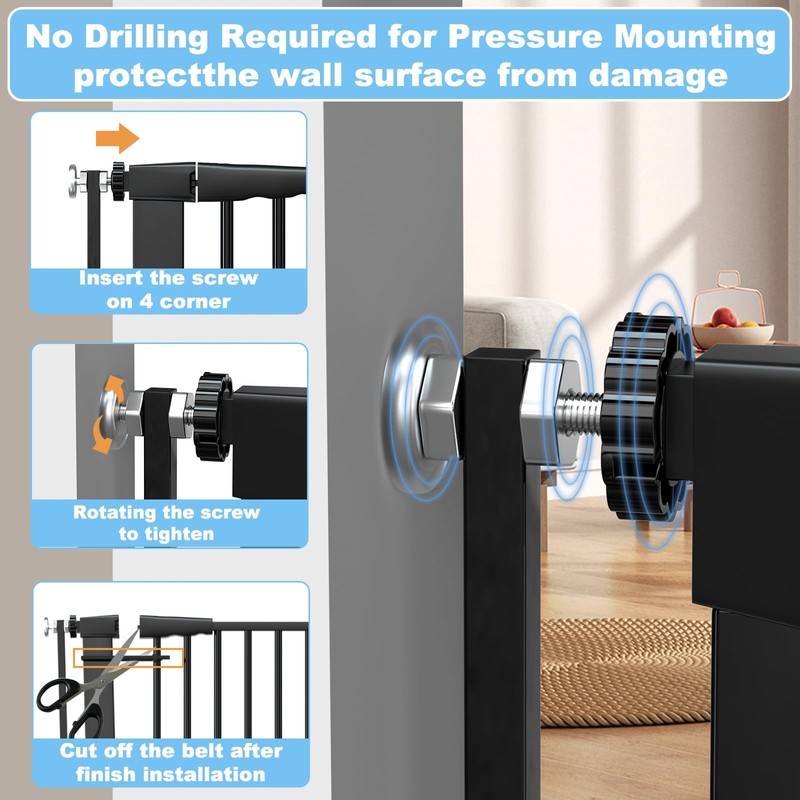 No Drilling Required for Pressure Mounting
protectthe wall surface from damage

Insert the screw on 4 corner

Rotating the screw to tighten

Cut off the belt after finish installation