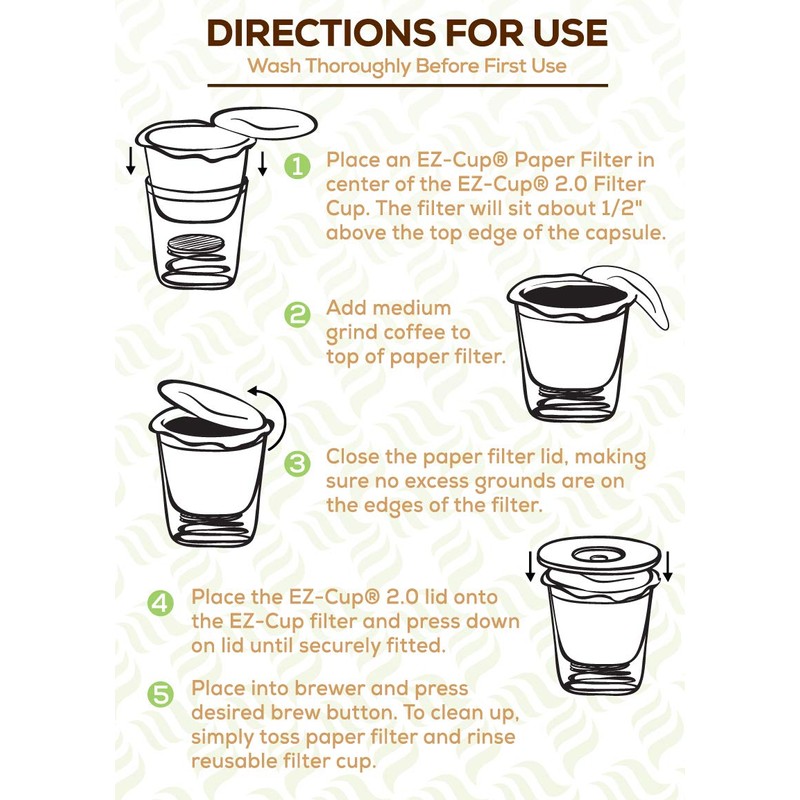 DIRECTIONS FOR USE

Wash Thoroughly Before First Use

1 Place an EZ-Cup® Paper Filter in center of the EZ-Cup® 2.0 Filter Cup. The filter will sit about 1/2" above the top edge of the capsule.

2 Add medium grind coffee to top of paper filter.

3 Close the paper filter lid, making sure no excess grounds are on the edges of the filter.

4 Place the EZ-Cup® 2.0 lid onto the EZ-Cup filter and press down on lid until securely fitted.

5 Place into brewer and press desired brew button. To clean up, simply toss paper filter and rinse reusable filter cup.