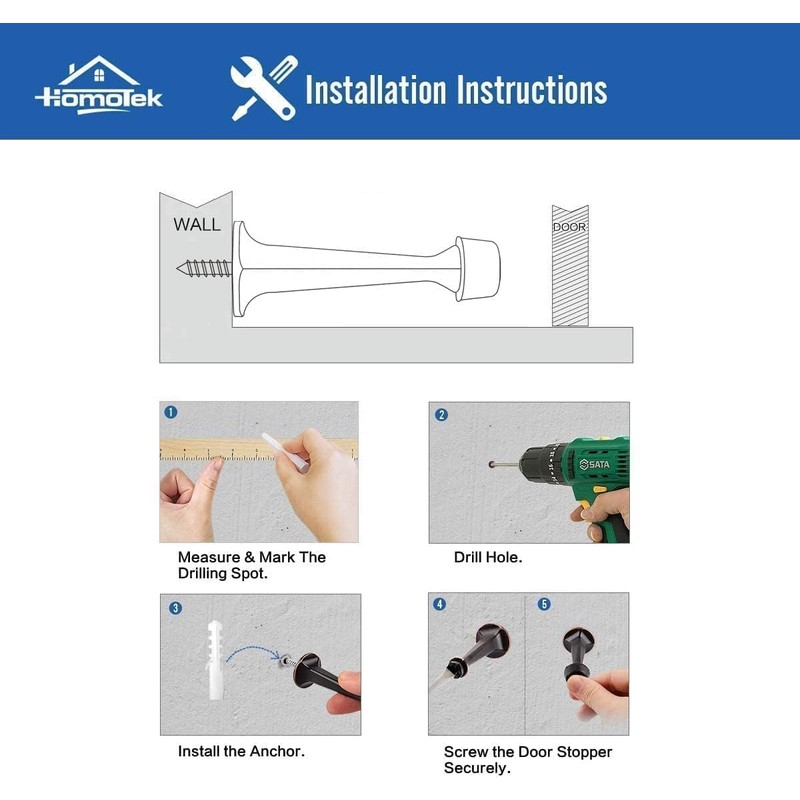 HomoTek

Installation Instructions

WALL

DOOR

1

Measure & Mark The Drilling Spot.

2

SATA

Drill Hole.

3

Install the Anchor.

4

5

Screw the Door Stopper Securely.