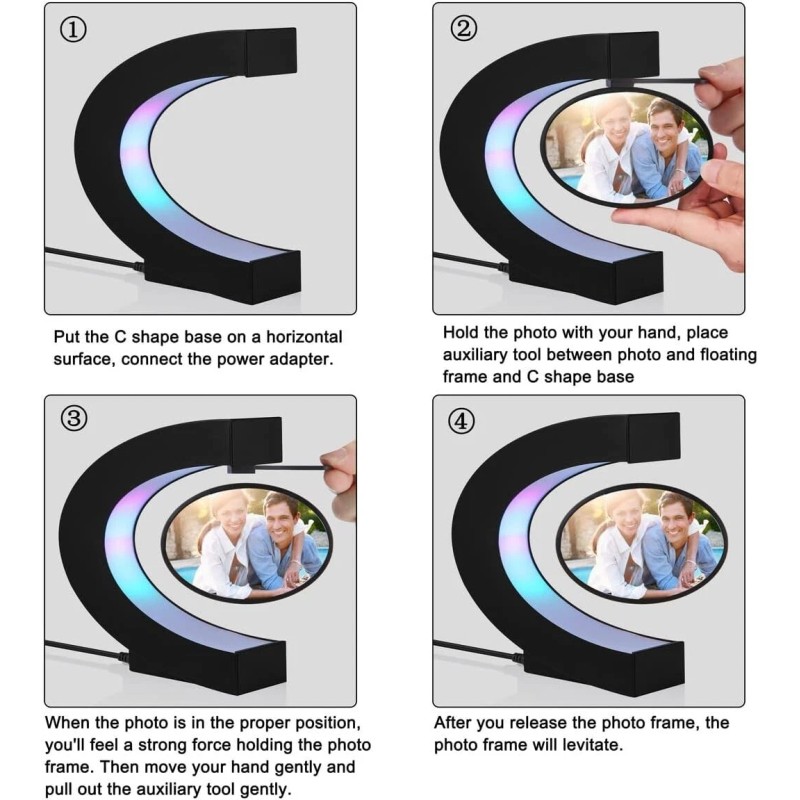 ①

Put the C shape base on a horizontal surface, connect the power adapter.

②

Hold the photo with your hand, place auxiliary tool between photo and floating frame and C shape base

③

When the photo is in the proper position, you'll feel a strong force holding the photo frame. Then move your hand gently and pull out the auxiliary tool gently.

④

After you release the photo frame, the photo frame will levitate.