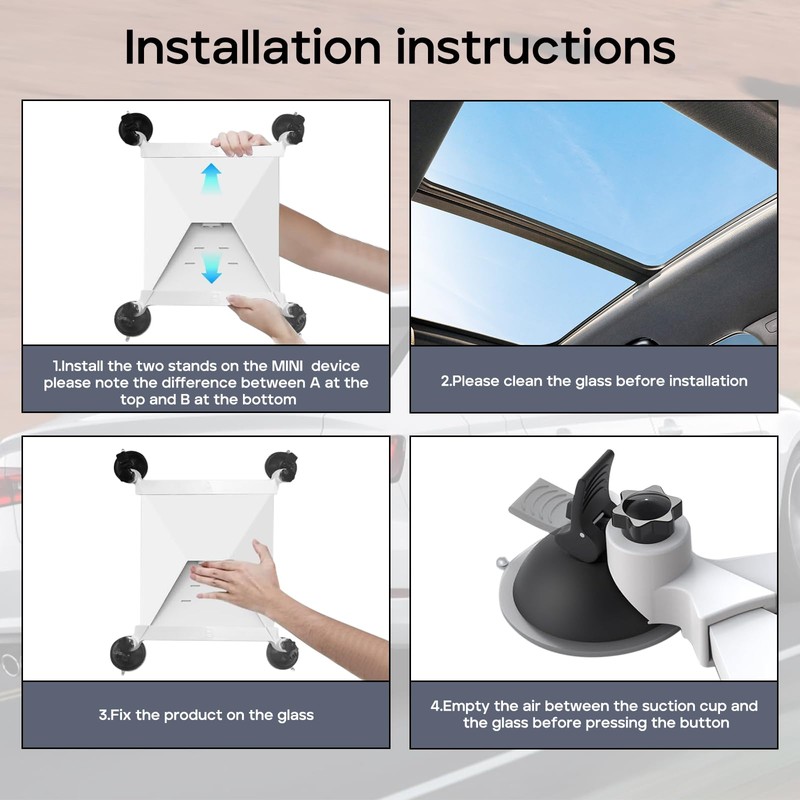 Installation instructions

1.Install the two stands on the MINI device please note the difference between A at the top and B at the bottom

2.Please clean the glass before installation

3.Fix the product on the glass

4.Empty the air between the suction cup and the glass before pressing the button