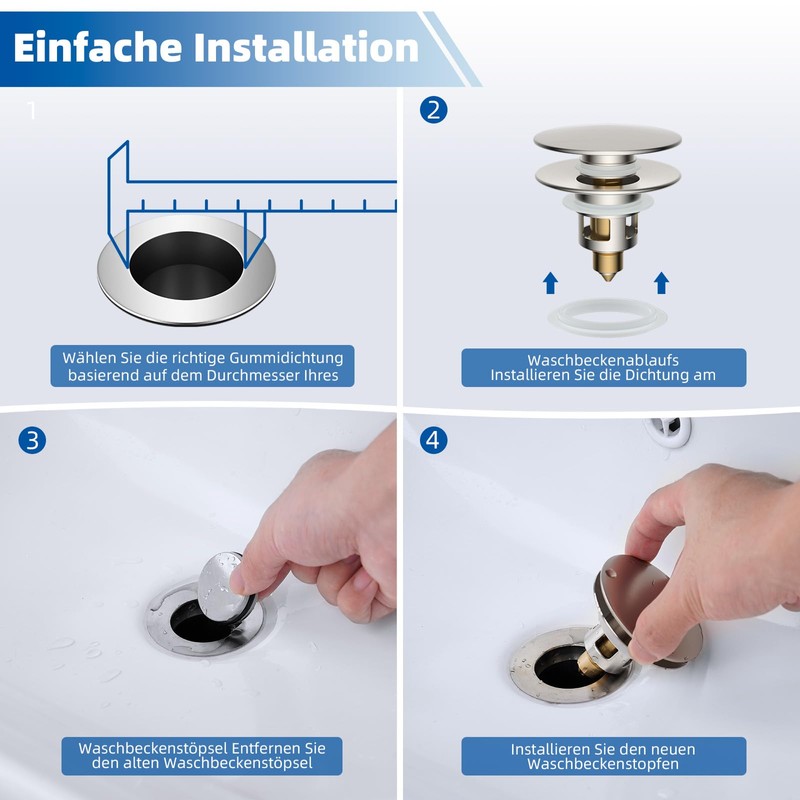 Einfache Installation

1

Wählen Sie die richtige Gummidichtung basierend auf dem Durchmesser Ihres

2

Waschbeckenablaufs Installieren Sie die Dichtung am

3

Waschbeckenstöpsel Entfernen Sie den alten Waschbeckenstöpsel

4

Installieren Sie den neuen Waschbeckenstopfen