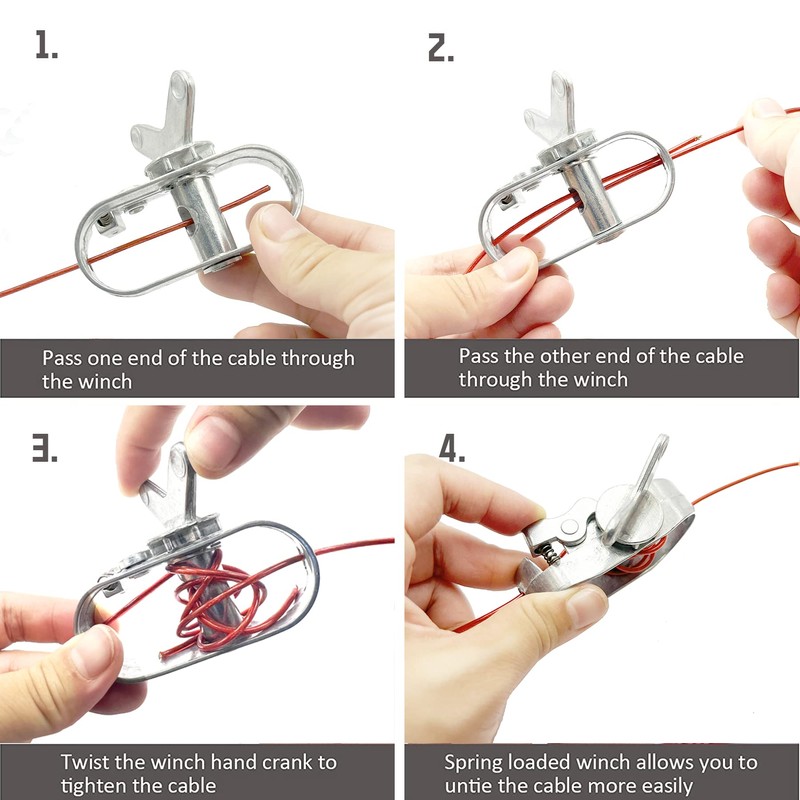 1.

Pass one end of the cable through the winch

2.

Pass the other end of the cable through the winch

3.

Twist the winch hand crank to tighten the cable

4.

Spring loaded winch allows you to untie the cable more easily