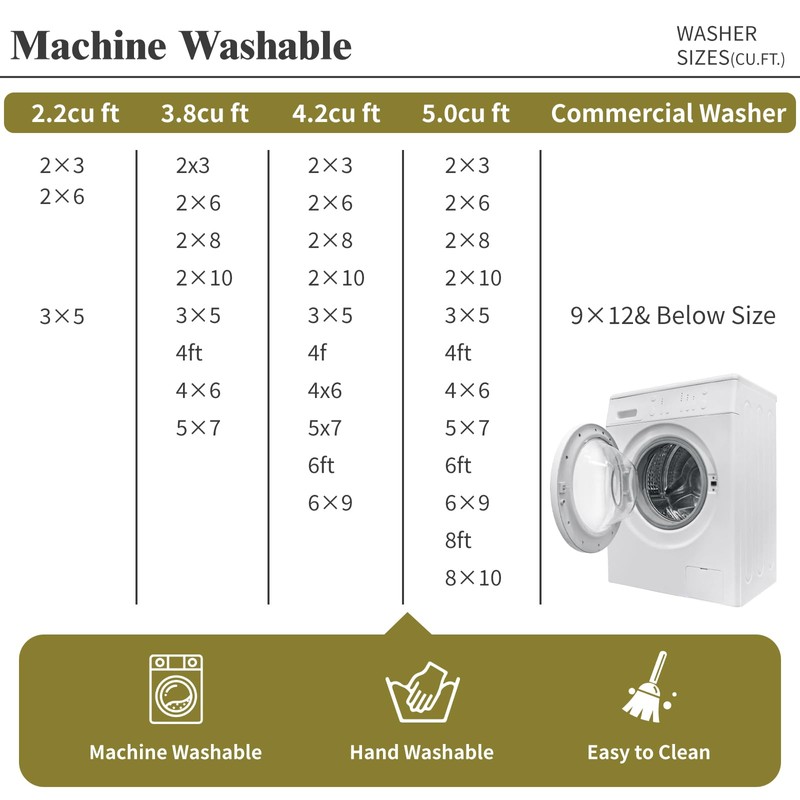 Machine Washable

WASHER SIZES(CU.FT.)

| 2.2cu ft | 3.8cu ft | 4.2cu ft | 5.0cu ft | Commercial Washer |
|---|---|---|---|---|
| 2×3 | 2x3 | 2×3 | 2×3 | |
| 2×6 | 2×6 | 2×6 | 2×6 | |
| | 2×8 | 2×8 | 2×8 | |
| | 2×10 | 2×10 | 2×10 | |
| 3×5 | 3×5 | 3×5 | 3×5 | 9×12& Below Size |
| | 4ft | 4f | 4ft | |
| | 4×6 | 4x6 | 4×6 | |
| | 5×7 | 5x7 | 5×7 | |
| | | 6ft | 6ft | |
| | | 6×9 | 6×9 | |
| | | | 8ft | |
| | | | 8×10 | |

Machine Washable

Hand Washable

Easy to Clean