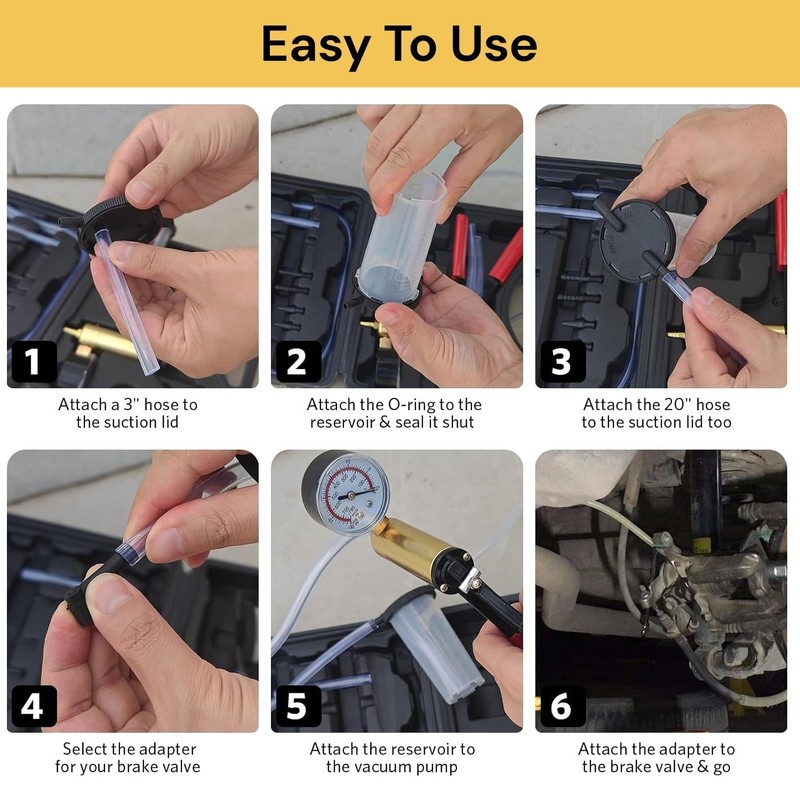 Easy To Use

1
Attach a 3" hose to the suction lid

2
Attach the O-ring to the reservoir & seal it shut

3
Attach the 20" hose to the suction lid too

4
Select the adapter for your brake valve

5
Attach the reservoir to the vacuum pump

6
Attach the adapter to the brake valve & go