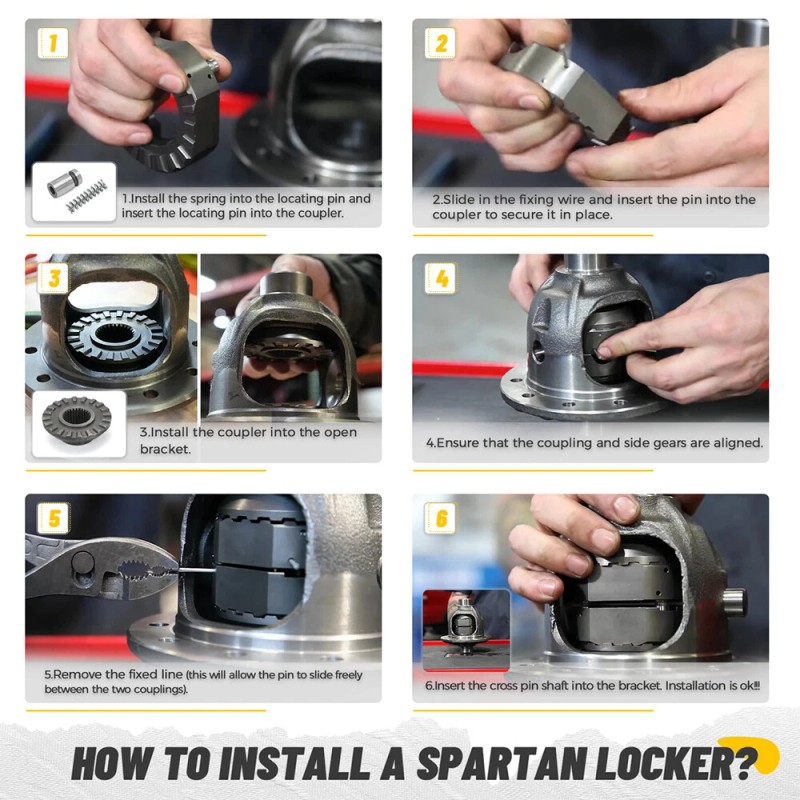 1

1.Install the spring into the locating pin and insert the locating pin into the coupler.

2

2.Slide in the fixing wire and insert the pin into the coupler to secure it in place.

3

3.Install the coupler into the open bracket.

4

4.Ensure that the coupling and side gears are aligned.

5

5.Remove the fixed line (this will allow the pin to slide freely between the two couplings).

6

6.Insert the cross pin shaft into the bracket. Installation is ok!!!

HOW TO INSTALL A SPARTAN LOCKER?