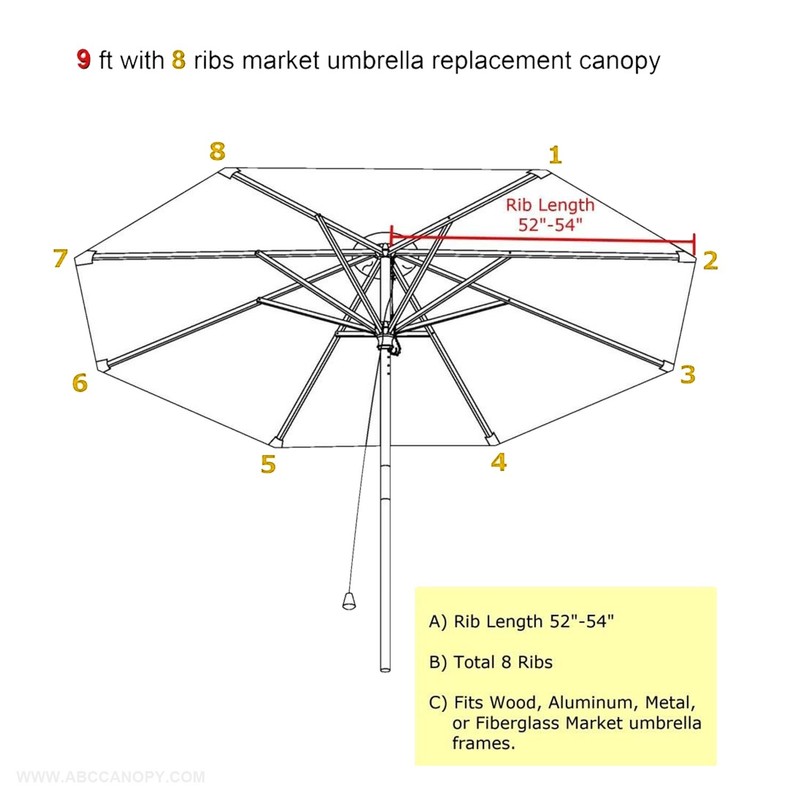 9 ft with 8 ribs market umbrella replacement canopy

8
1
Rib Length 52"-54"
7
2
6
3
5
4

A) Rib Length 52"-54"

B) Total 8 Ribs

C) Fits Wood, Aluminum, Metal, or Fiberglass Market umbrella frames.

WWW.ABCCANOPY.COM