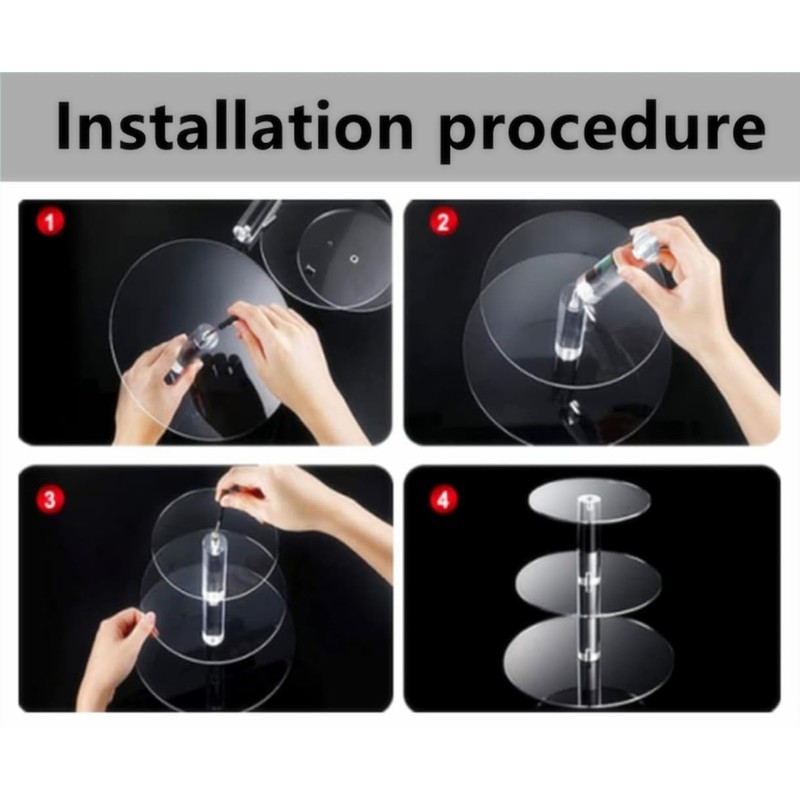 Installation procedure

1

2

3

4