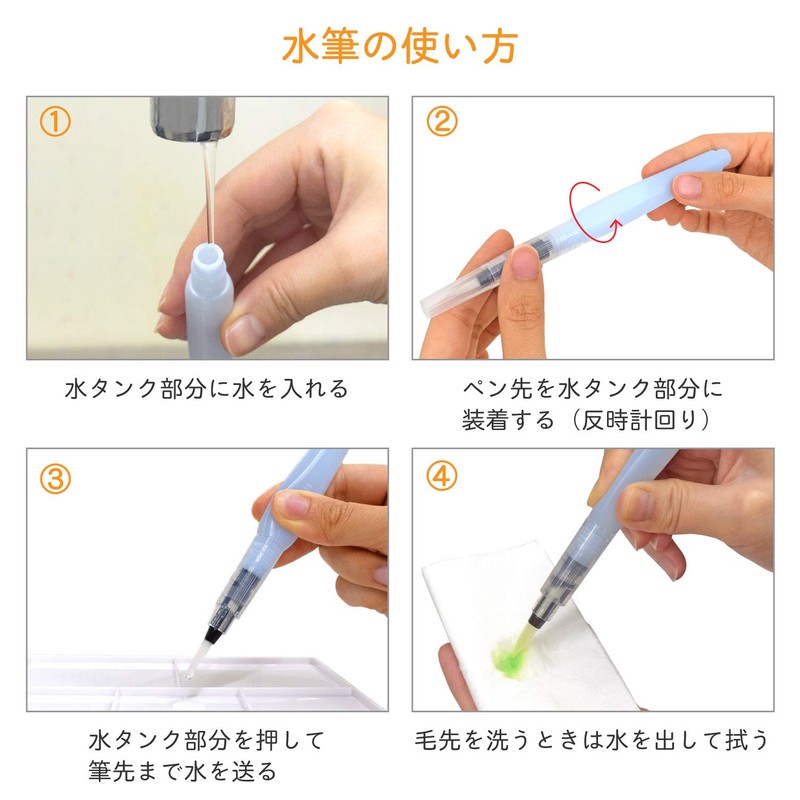 水筆の使い方

①

水タンク部分に水を入れる

②

ペン先を水タンク部分に装着する（反時計回り）

③

水タンク部分を押して筆先まで水を送る

④

毛先を洗うときは水を出して拭う