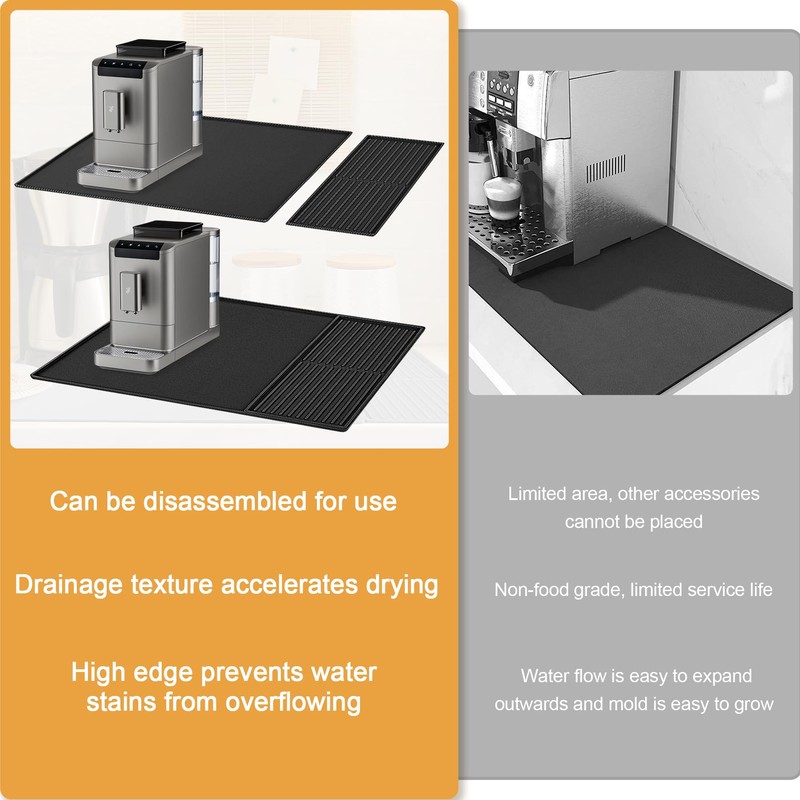 Can be disassembled for use

Drainage texture accelerates drying

High edge prevents water stains from overflowing

Limited area, other accessories cannot be placed

Non-food grade, limited service life

Water flow is easy to expand outwards and mold is easy to grow