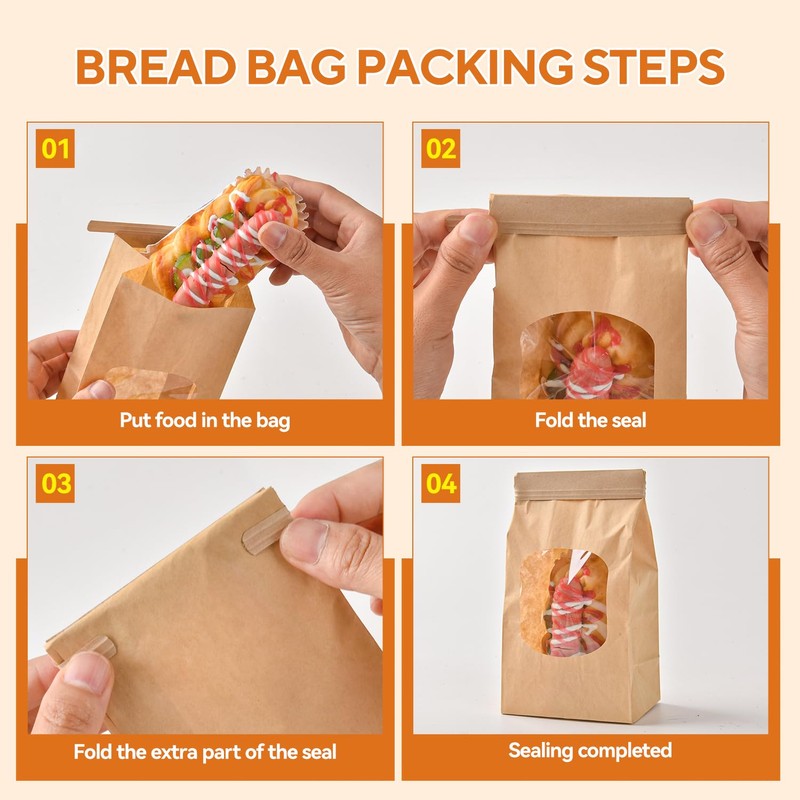 BREAD BAG PACKING STEPS

01

Put food in the bag

02

Fold the seal

03

Fold the extra part of the seal

04

Sealing completed