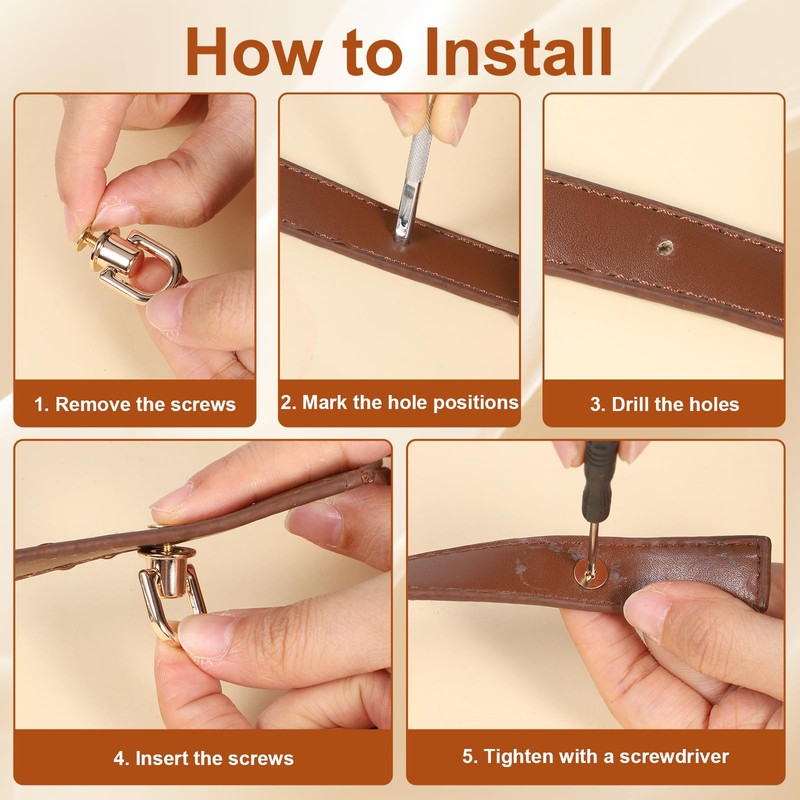 How to Install

1. Remove the screws

2. Mark the hole positions

3. Drill the holes

4. Insert the screws

5. Tighten with a screwdriver