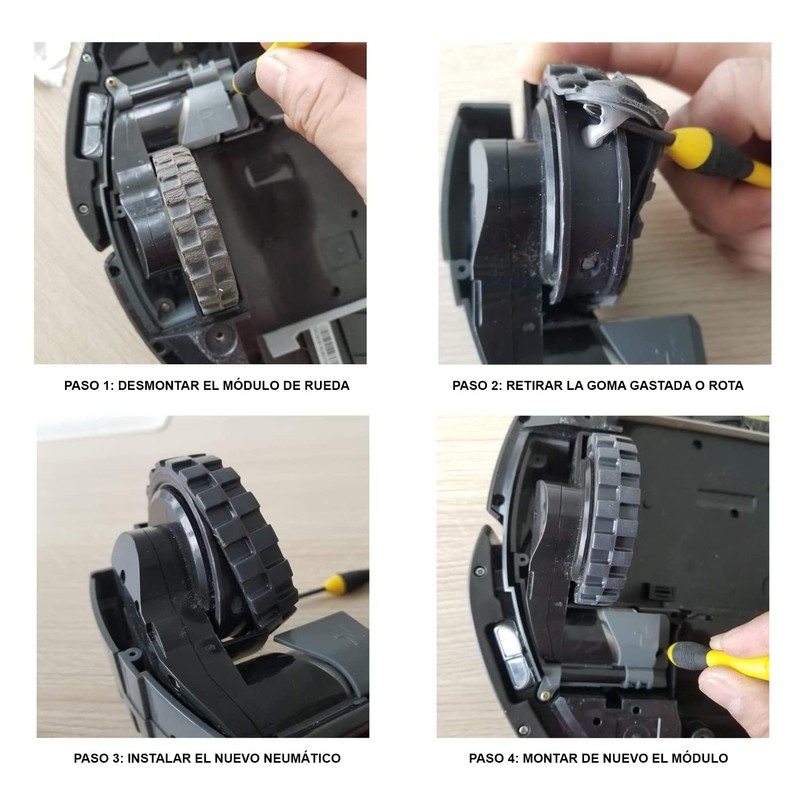 PASO 1: DESMONTAR EL MÓDULO DE RUEDA

PASO 2: RETIRAR LA GOMA GASTADA O ROTA

PASO 3: INSTALAR EL NUEVO NEUMÁTICO

PASO 4: MONTAR DE NUEVO EL MÓDULO