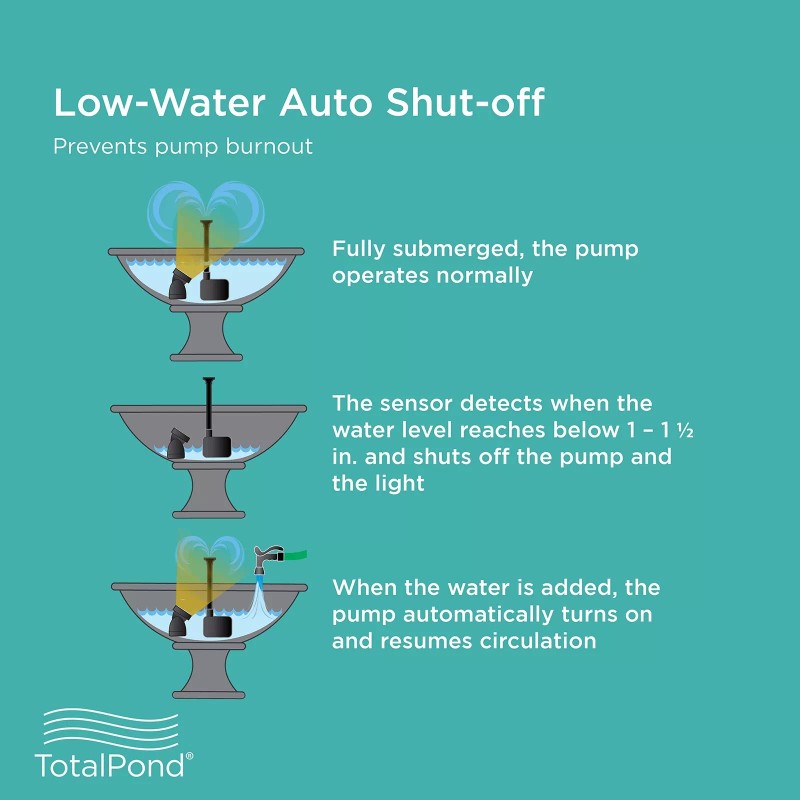 Low-Water Auto Shut-off

Prevents pump burnout

Fully submerged, the pump operates normally

The sensor detects when the water level reaches below 1 – 1 ½ in. and shuts off the pump and the light

When the water is added, the pump automatically turns on and resumes circulation

TotalPond®