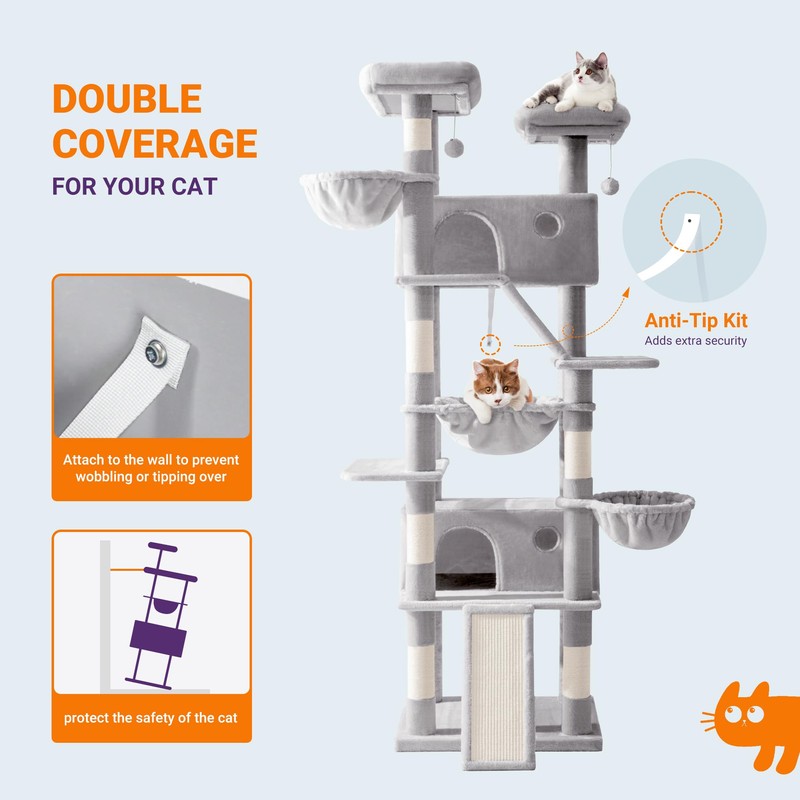 DOUBLE COVERAGE
FOR YOUR CAT

Attach to the wall to prevent wobbling or tipping over

protect the safety of the cat

Anti-Tip Kit
Adds extra security