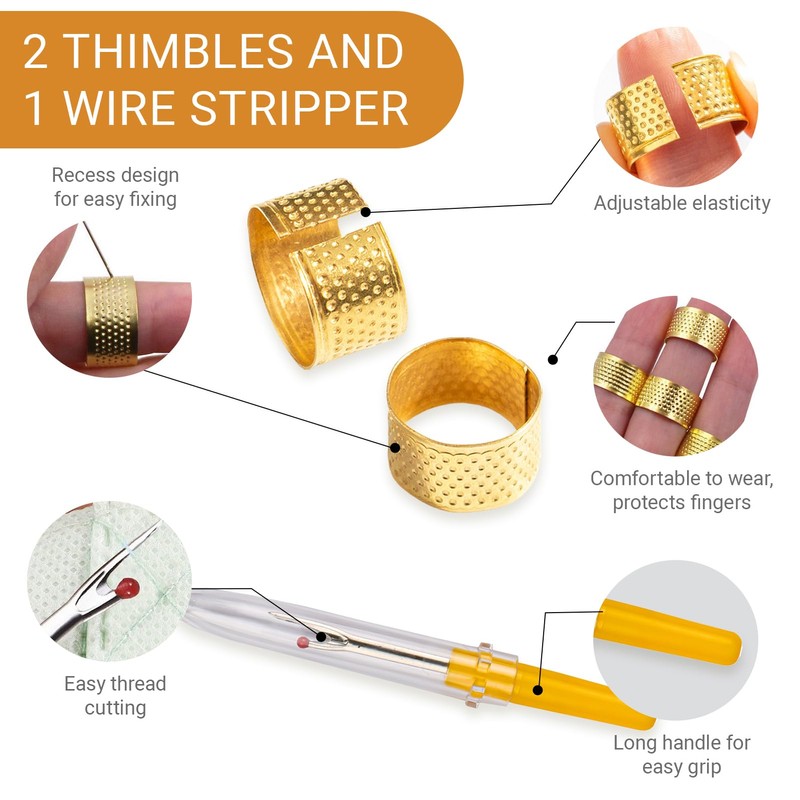 2 THIMBLES AND 1 WIRE STRIPPER

Recess design for easy fixing

Adjustable elasticity

Comfortable to wear, protects fingers

Easy thread cutting

Long handle for easy grip