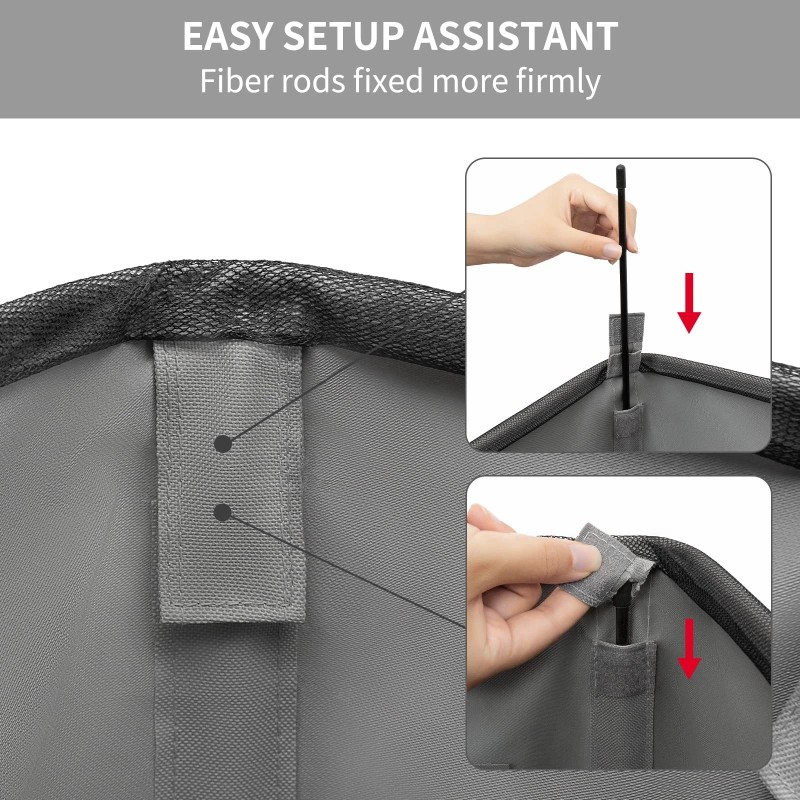 EASY SETUP ASSISTANT
Fiber rods fixed more firmly