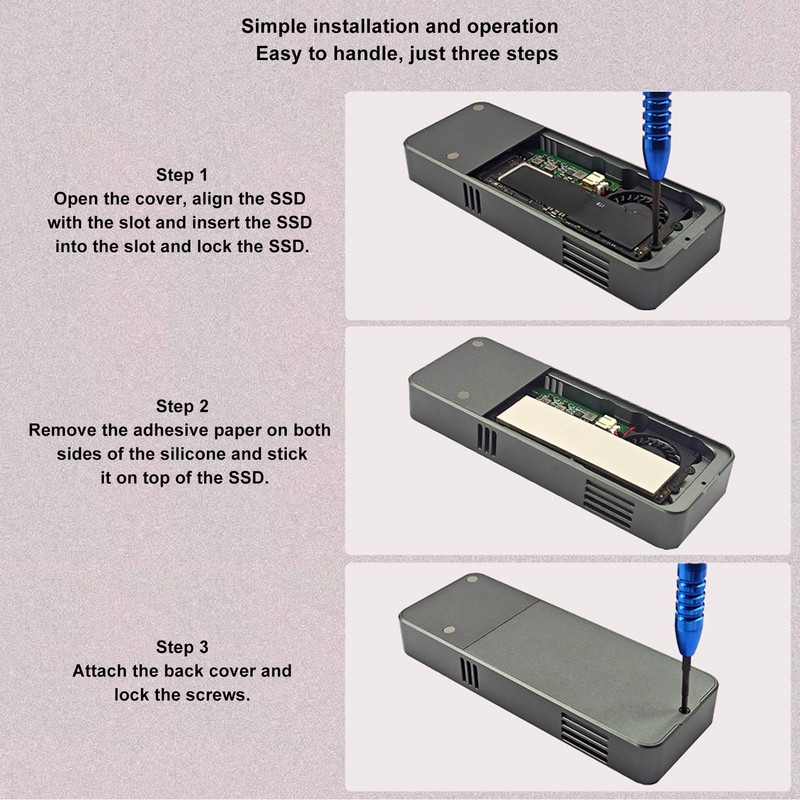 Simple installation and operation
Easy to handle, just three steps

Step 1
Open the cover, align the SSD with the slot and insert the SSD into the slot and lock the SSD.

Step 2
Remove the adhesive paper on both sides of the silicone and stick it on top of the SSD.

Step 3
Attach the back cover and lock the screws.