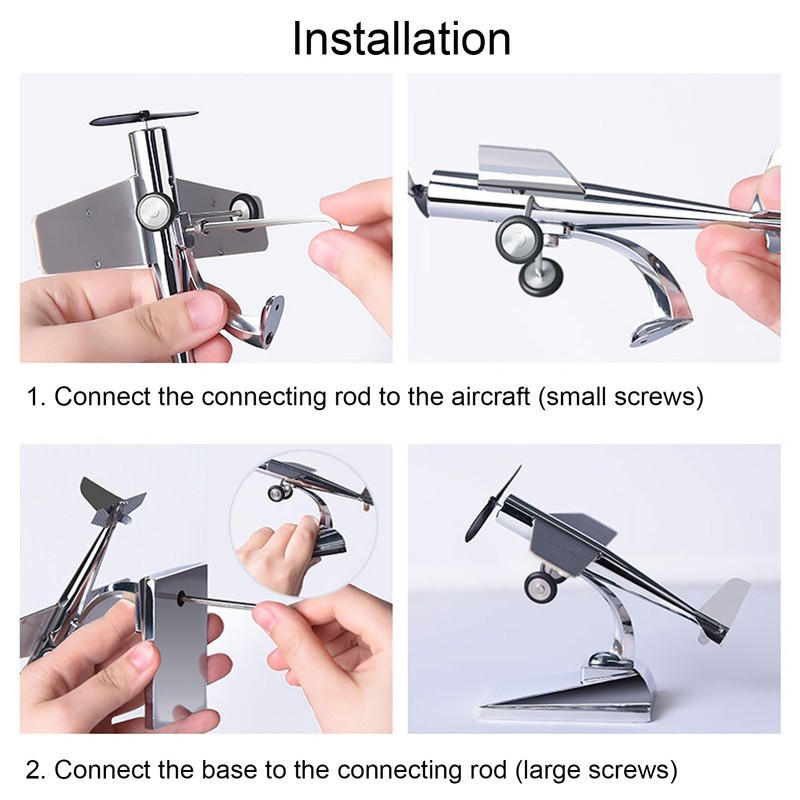 Installation

1. Connect the connecting rod to the aircraft (small screws)

2. Connect the base to the connecting rod (large screws)