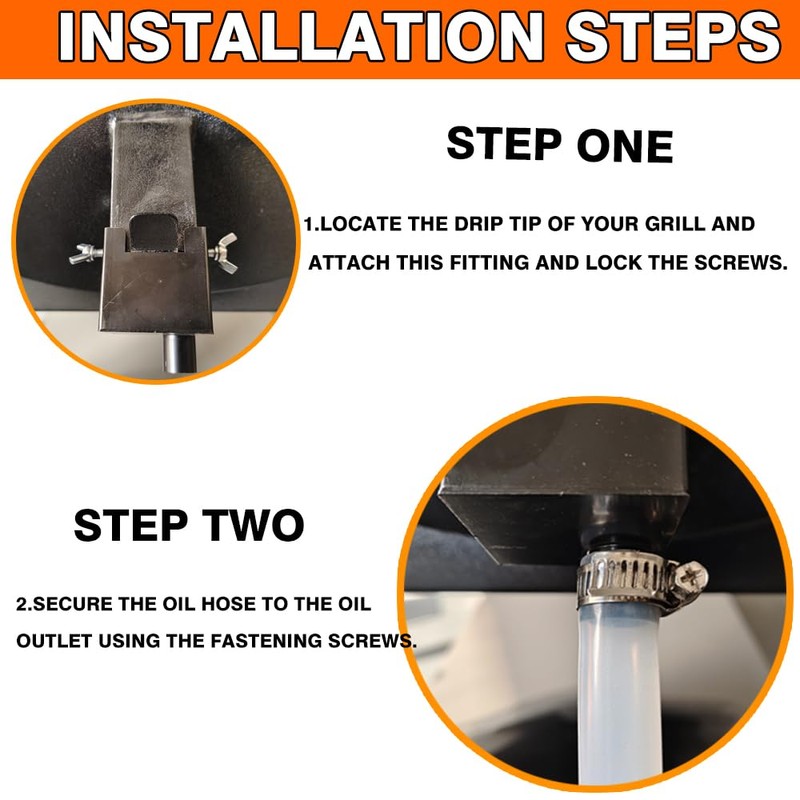 INSTALLATION STEPS

STEP ONE

1.LOCATE THE DRIP TIP OF YOUR GRILL AND ATTACH THIS FITTING AND LOCK THE SCREWS.

STEP TWO

2.SECURE THE OIL HOSE TO THE OIL OUTLET USING THE FASTENING SCREWS.