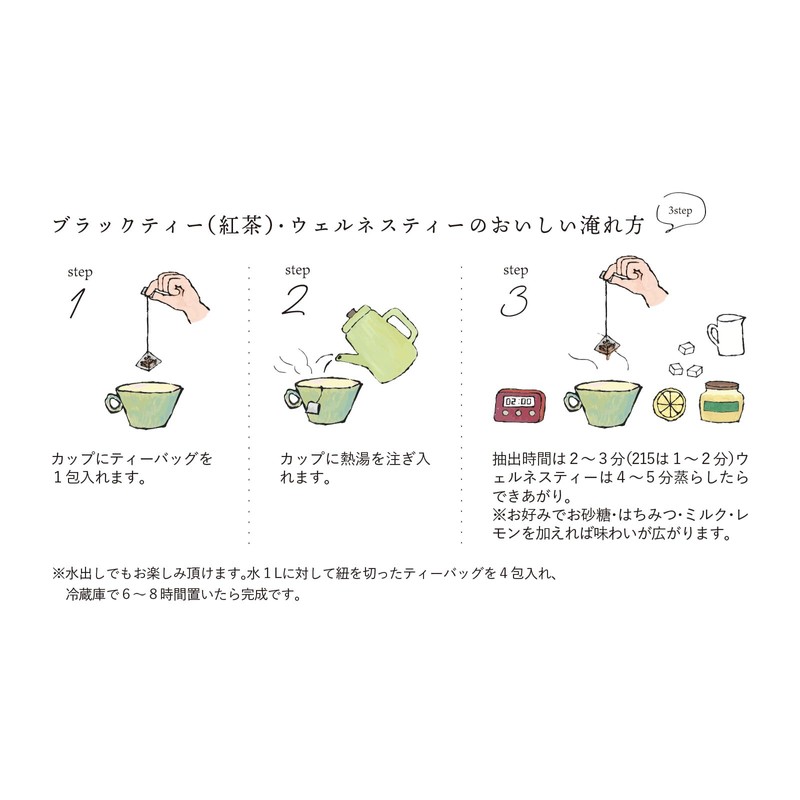 ブラックティー(紅茶)・ウェルネスティーのおいしい淹れ方

3step

step
1

カップにティーバッグを１包入れます。

step
2

カップに熱湯を注ぎ入れます。

step
3

02:00

抽出時間は２〜３分(215は１〜２分)ウェルネスティーは４〜５分蒸らしたらできあがり。
※お好みでお砂糖・はちみつ・ミルク・レモンを加えれば味わいが広がります。

※水出しでもお楽しみ頂けます。水１Lに対して紐を切ったティーバッグを４包入れ、冷蔵庫で６〜８時間置いたら完成です。