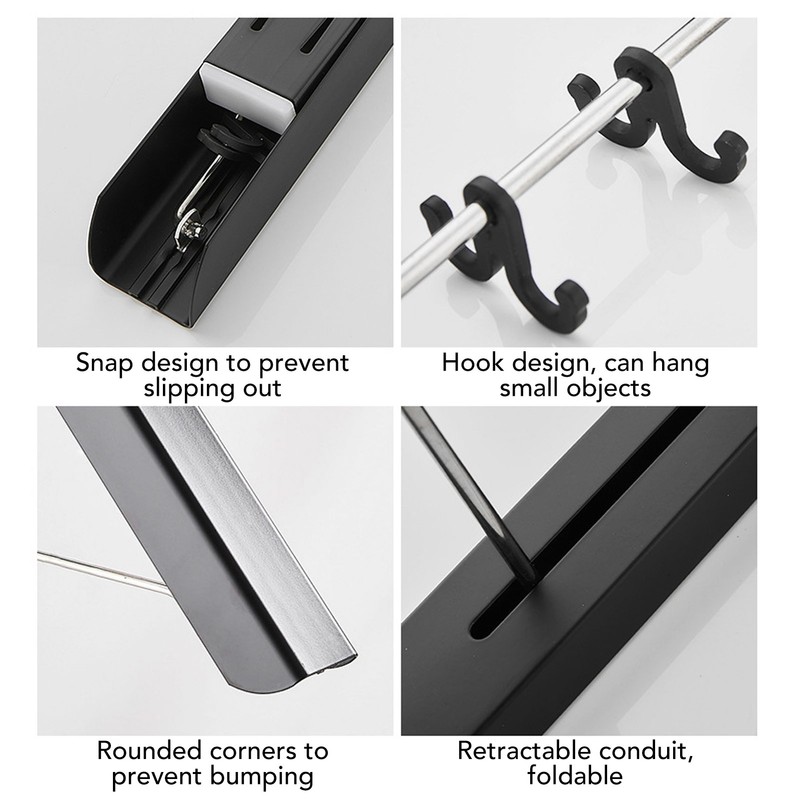 Snap design to prevent slipping out

Hook design, can hang small objects

Rounded corners to prevent bumping

Retractable conduit, foldable