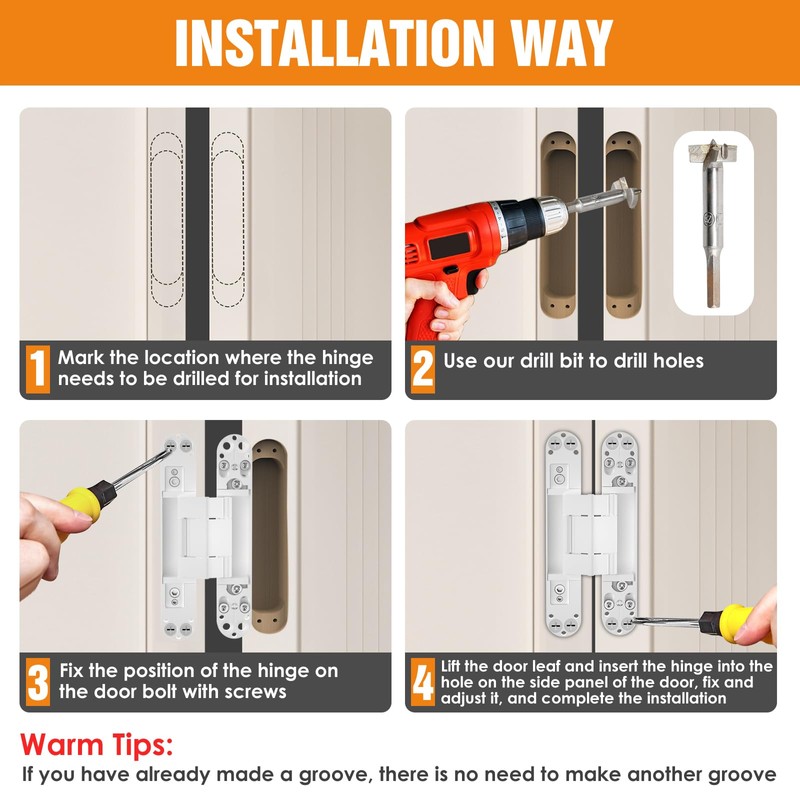 INSTALLATION WAY

1 Mark the location where the hinge needs to be drilled for installation

2 Use our drill bit to drill holes

3 Fix the position of the hinge on the door bolt with screws

4 Lift the door leaf and insert the hinge into the hole on the side panel of the door, fix and adjust it, and complete the installation

Warm Tips:
If you have already made a groove, there is no need to make another groove