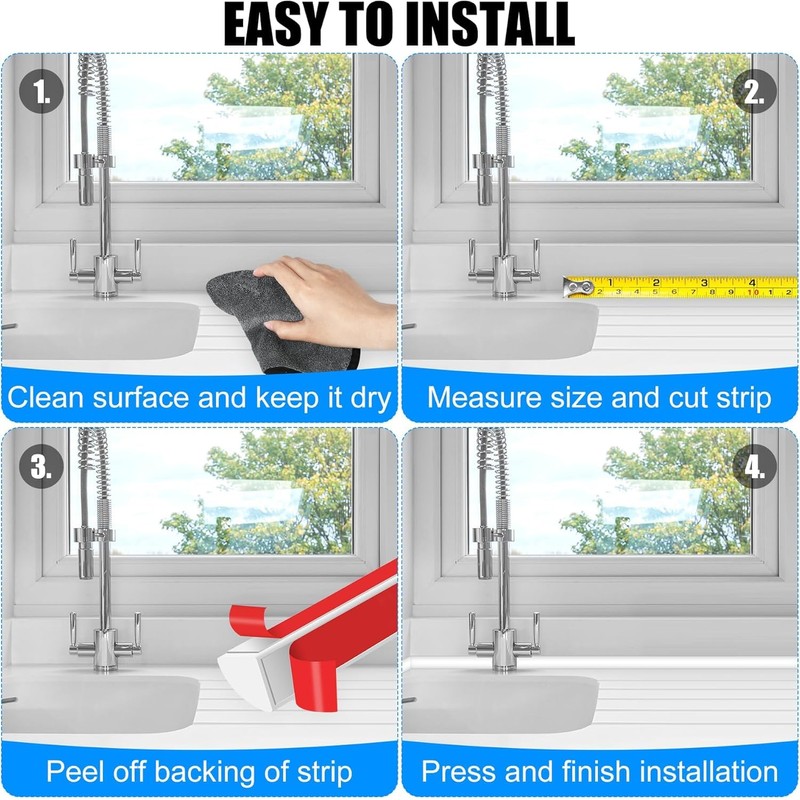 EASY TO INSTALL

1.

Clean surface and keep it dry

2.

1 2 3 4
2 3 4 5 6 7 8 9 10 1 2

Measure size and cut strip

3.

Peel off backing of strip

4.

Press and finish installation