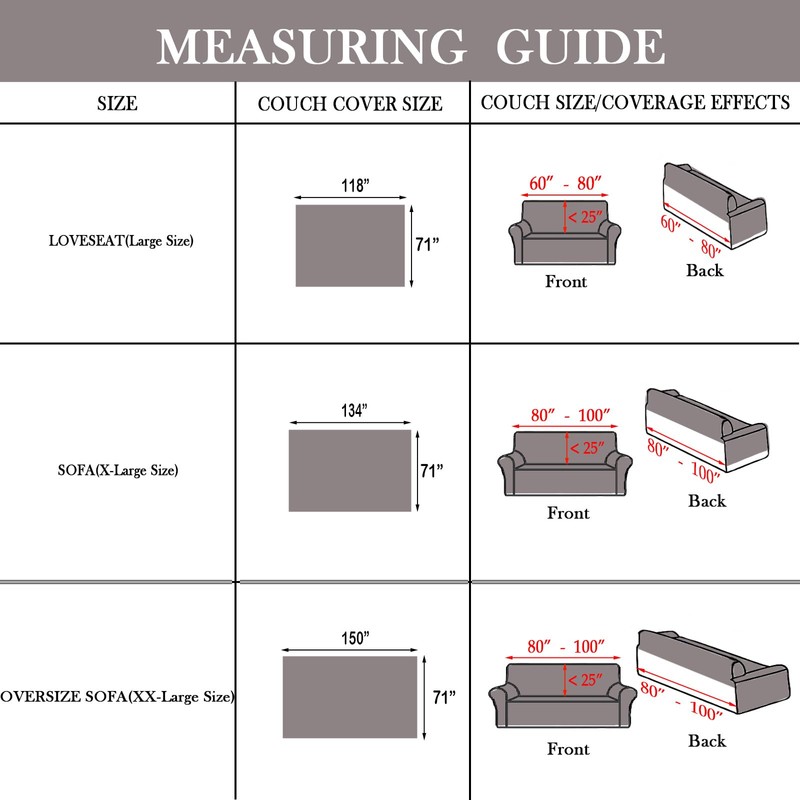 MEASURING GUIDE

| SIZE | COUCH COVER SIZE | COUCH SIZE/COVERAGE EFFECTS |
|---|---|---|
| LOVESEAT(Large Size) | 118" 71" | 60" - 80" < 25" Front 60" - 80" Back |
| SOFA(X-Large Size) | 134" 71" | 80" - 100" < 25" Front 80" - 100" Back |
| OVERSIZE SOFA(XX-Large Size) | 150" 71" | 80" - 100" < 25" Front 80" - 100" Back |