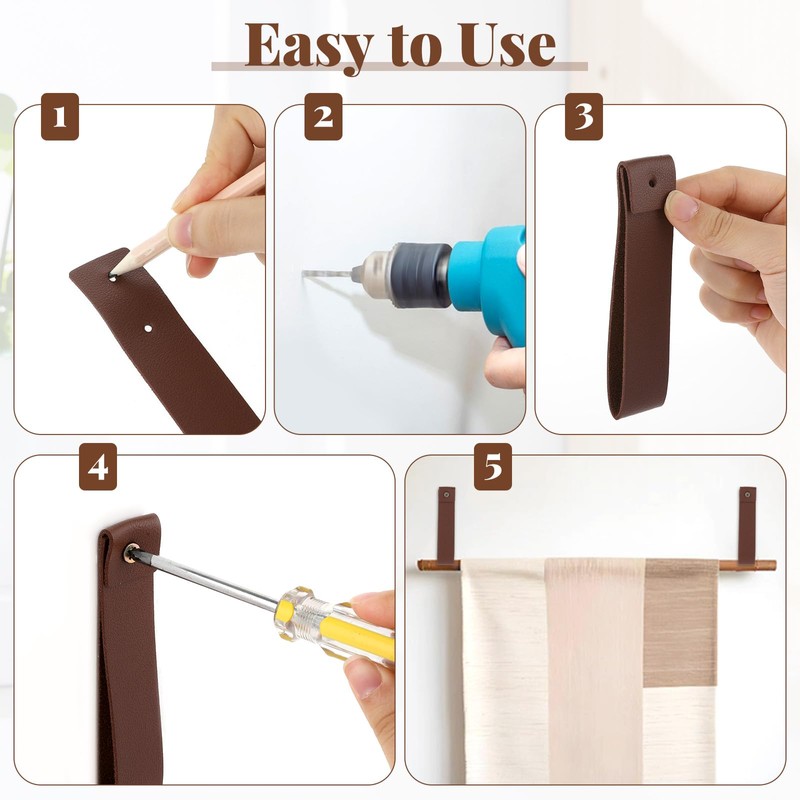 Easy to Use

1

2

3

4

5