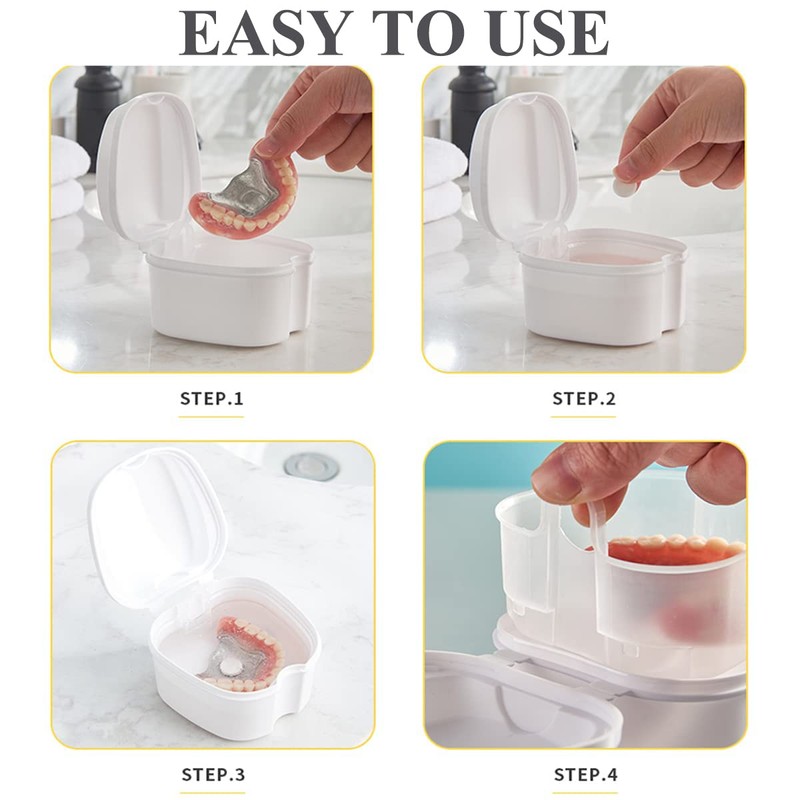 EASY TO USE

STEP.1

STEP.2

STEP.3

STEP.4