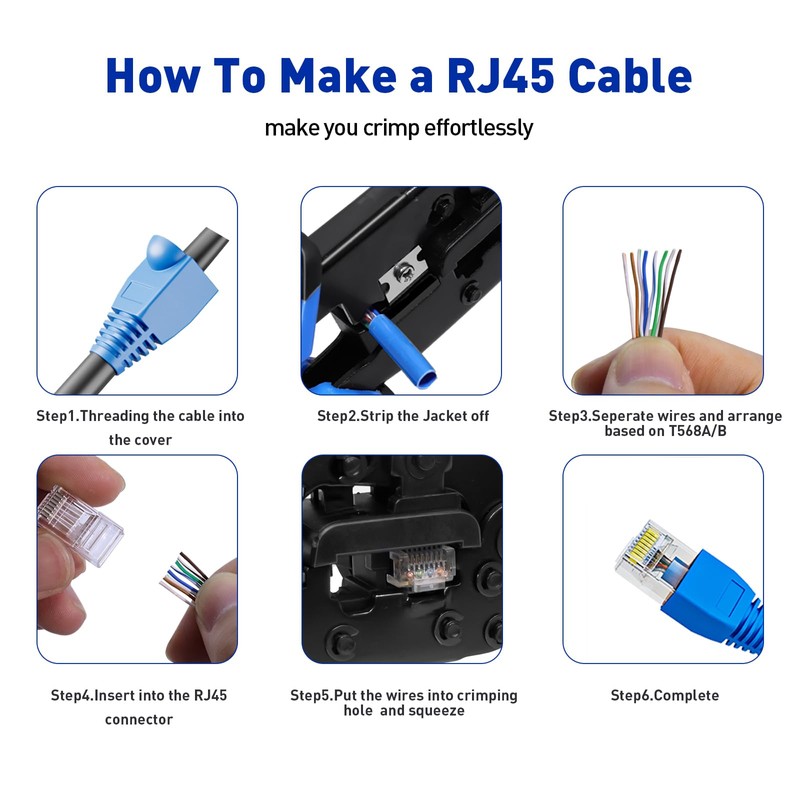 How To Make a RJ45 Cable

make you crimp effortlessly

Step1.Threading the cable into the cover

Step2.Strip the Jacket off

Step3.Seperate wires and arrange based on T568A/B

Step4.Insert into the RJ45 connector

Step5.Put the wires into crimping hole and squeeze

Step6.Complete