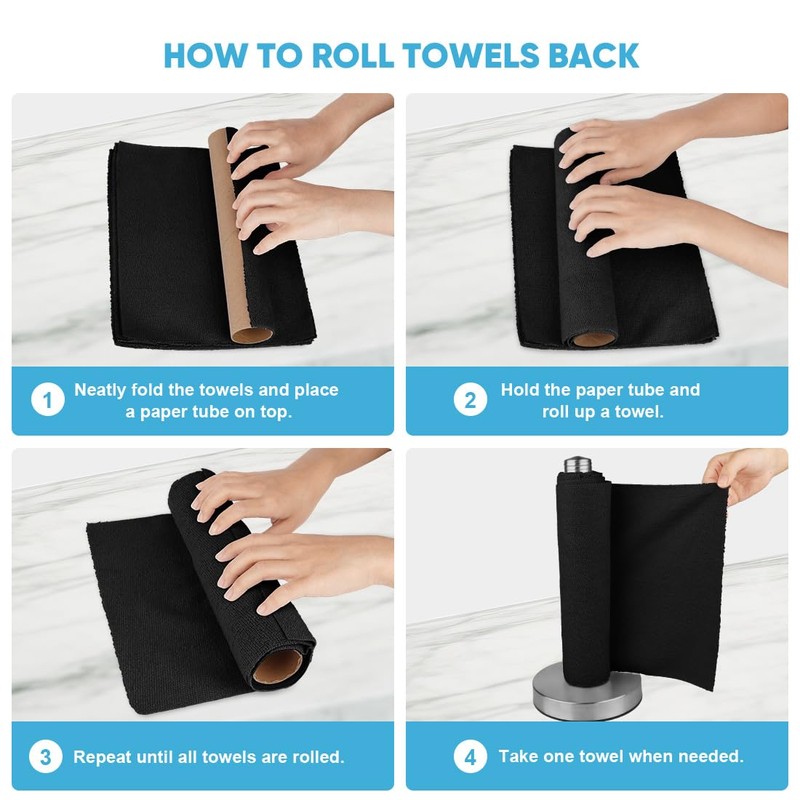 HOW TO ROLL TOWELS BACK

1 Neatly fold the towels and place a paper tube on top.

2 Hold the paper tube and roll up a towel.

3 Repeat until all towels are rolled.

4 Take one towel when needed.