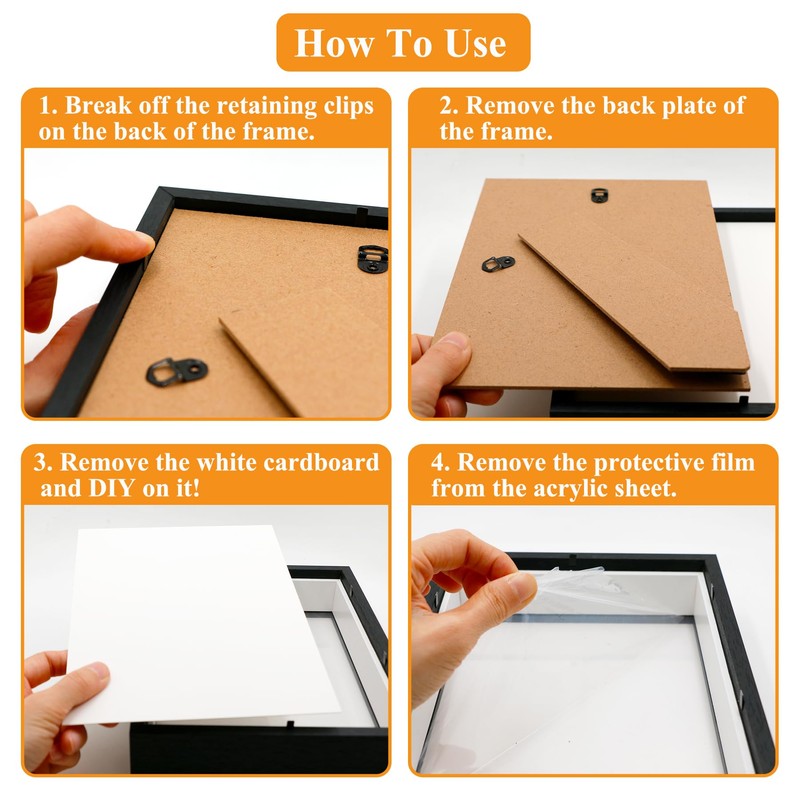 How To Use

1. Break off the retaining clips on the back of the frame.

2. Remove the back plate of the frame.

3. Remove the white cardboard and DIY on it!

4. Remove the protective film from the acrylic sheet.