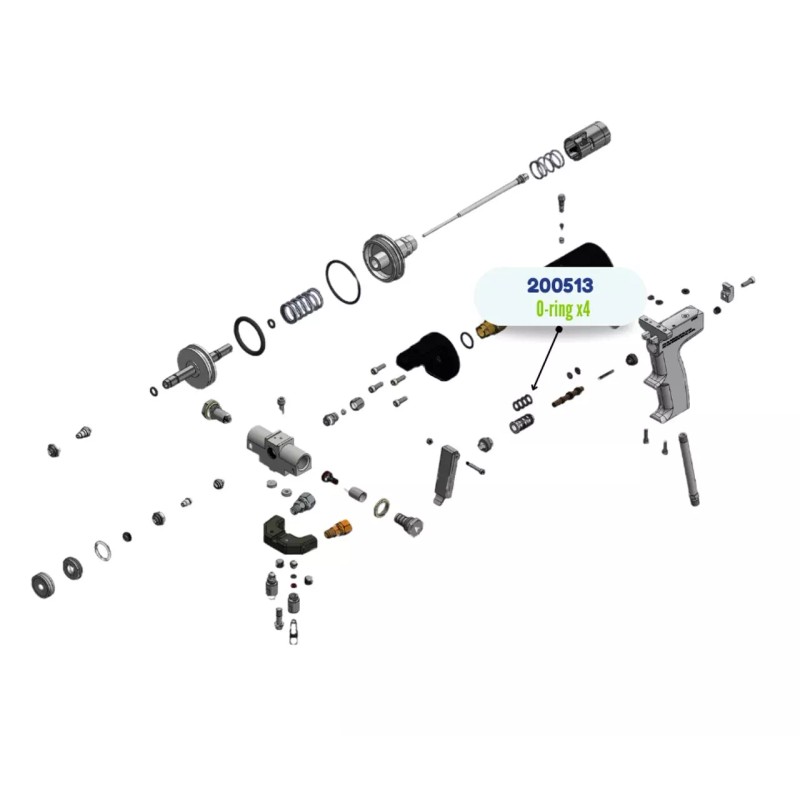 200513
O-ring x4