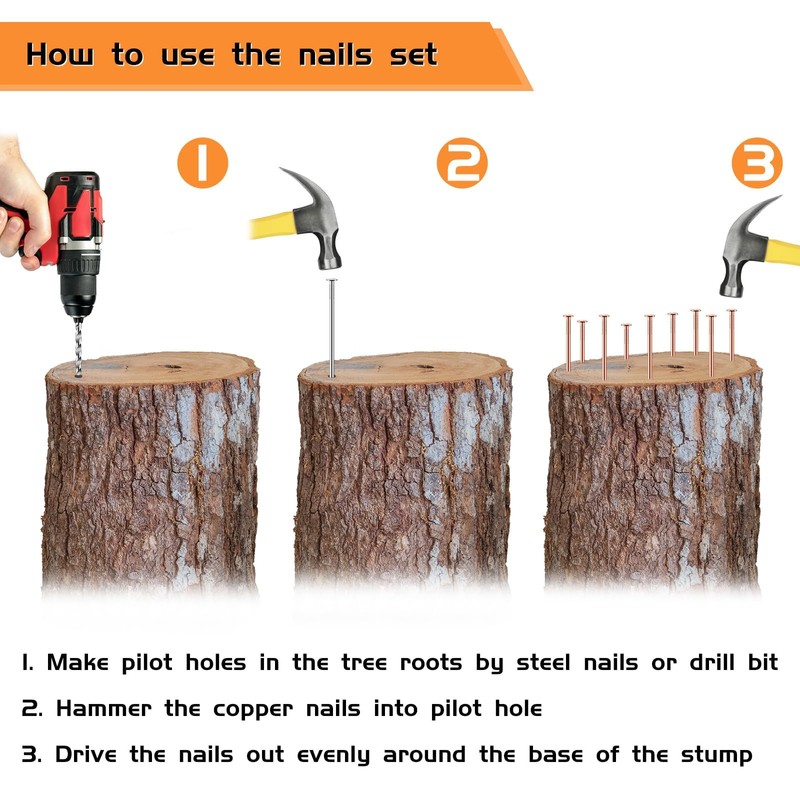 How to use the nails set

1

2

3

1. Make pilot holes in the tree roots by steel nails or drill bit

2. Hammer the copper nails into pilot hole

3. Drive the nails out evenly around the base of the stump