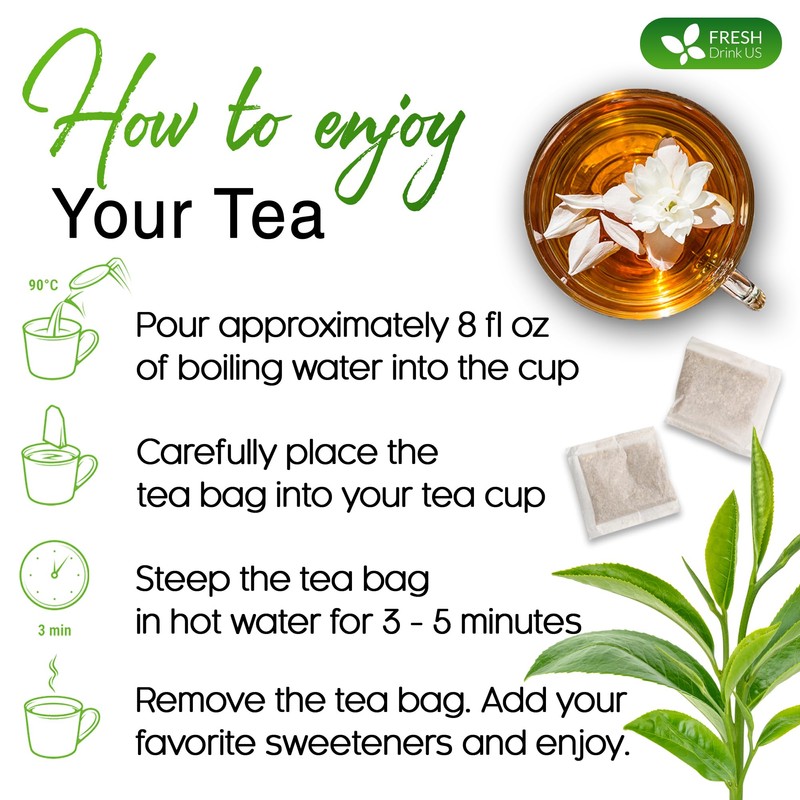 FRESH
Drink US

How to enjoy
Your Tea

90°C

Pour approximately 8 fl oz of boiling water into the cup

Carefully place the tea bag into your tea cup

3 min

Steep the tea bag in hot water for 3 - 5 minutes

Remove the tea bag. Add your favorite sweeteners and enjoy.